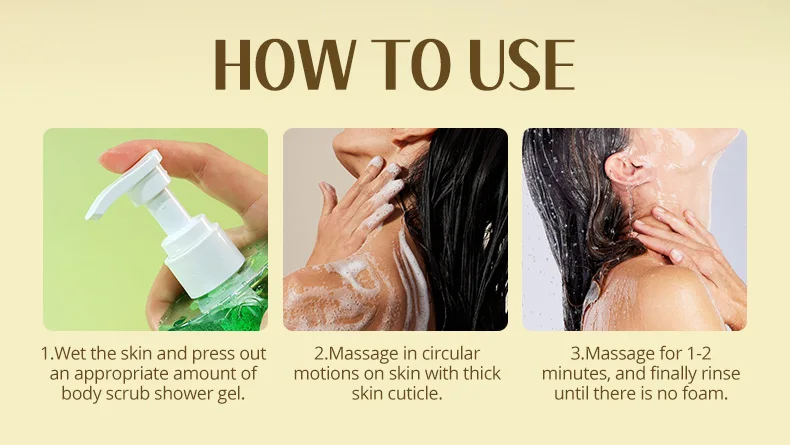 HOW TO USE

1.Wet the skin and press out an appropriate amount of body scrub shower gel.

2.Massage in circular motions on skin with thick skin cuticle.

3.Massage for 1-2 minutes, and finally rinse until there is no foam.