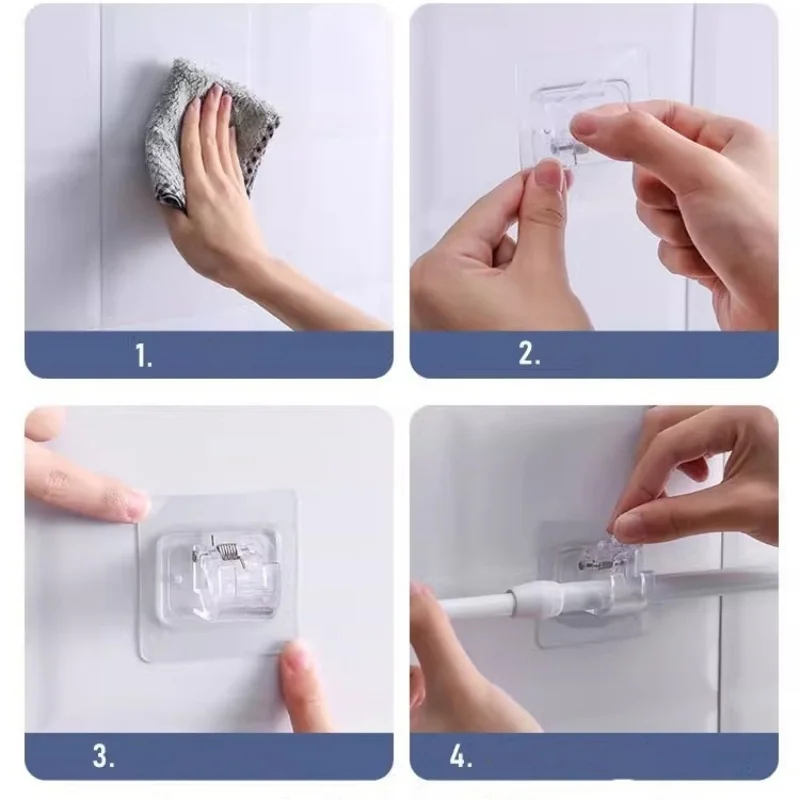 1.

2.

3.

4.