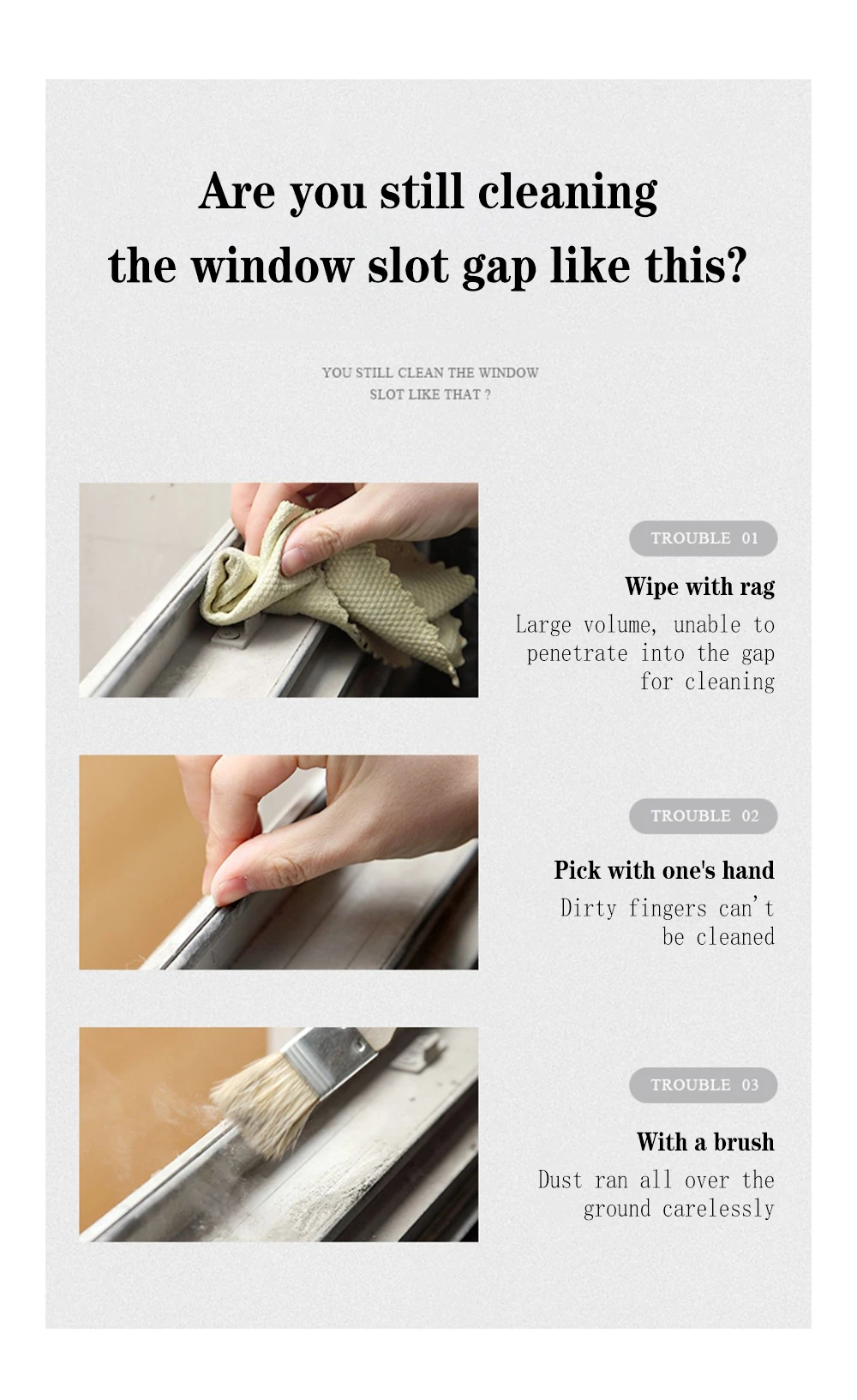 Are you still cleaning the window slot gap like this?

YOU STILL CLEAN THE WINDOW SLOT LIKE THAT ?

TROUBLE 01

Wipe with rag

Large volume, unable to penetrate into the gap for cleaning

TROUBLE 02

Pick with one's hand

Dirty fingers can't be cleaned

TROUBLE 03

With a brush

Dust ran all over the ground carelessly