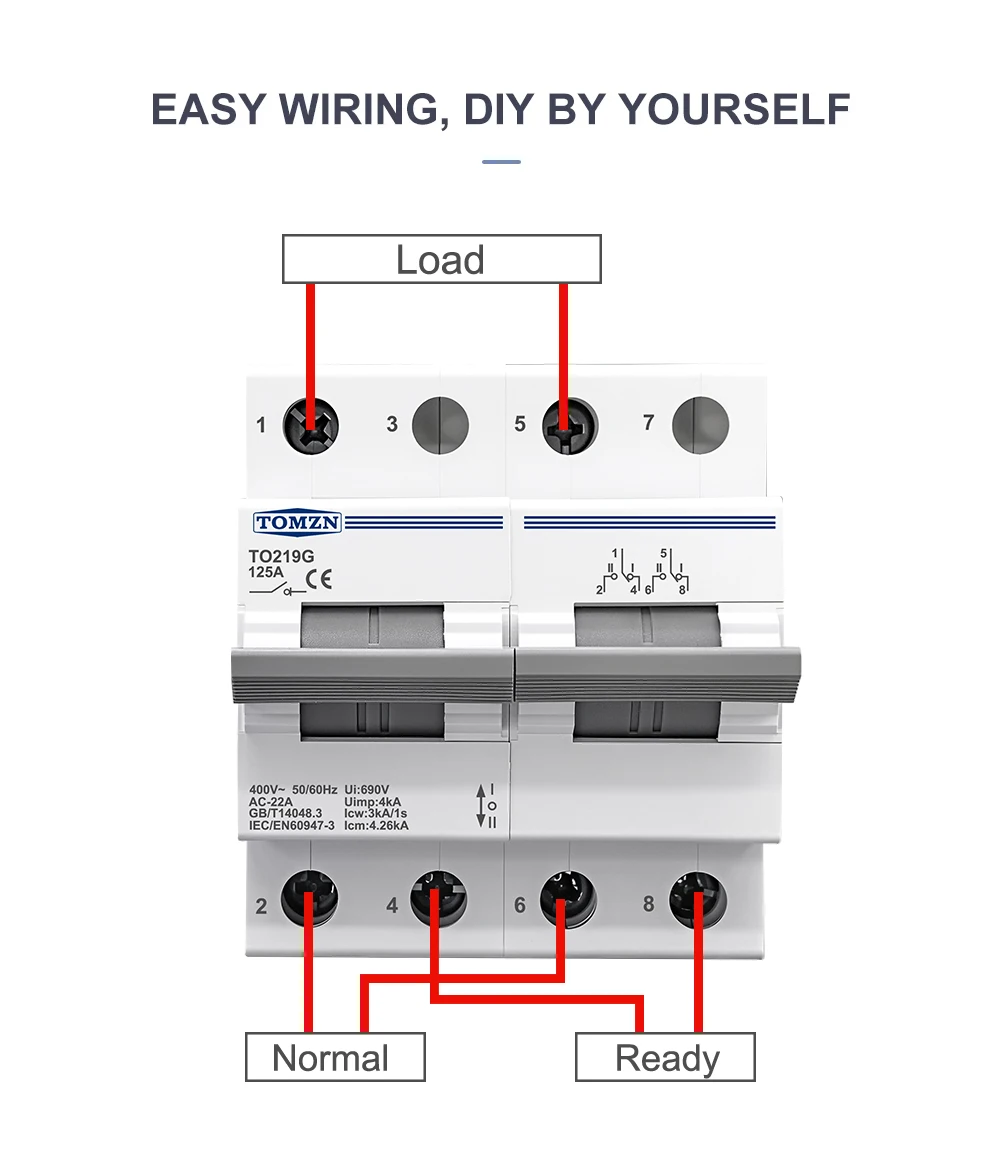 EASY WIRING, DIY BY YOURSELF

Load

1 3 5 7

TOMZN

TO219G
125A CE

1 5
2 4 6 8

400V~ 50/60Hz Ui:690V
AC-22A Uimp:4kA
GB/T14048.3 Icw:3kA/1s
IEC/EN60947-3 Icm:4.26kA

I
O
II

2 4 6 8

Normal

Ready