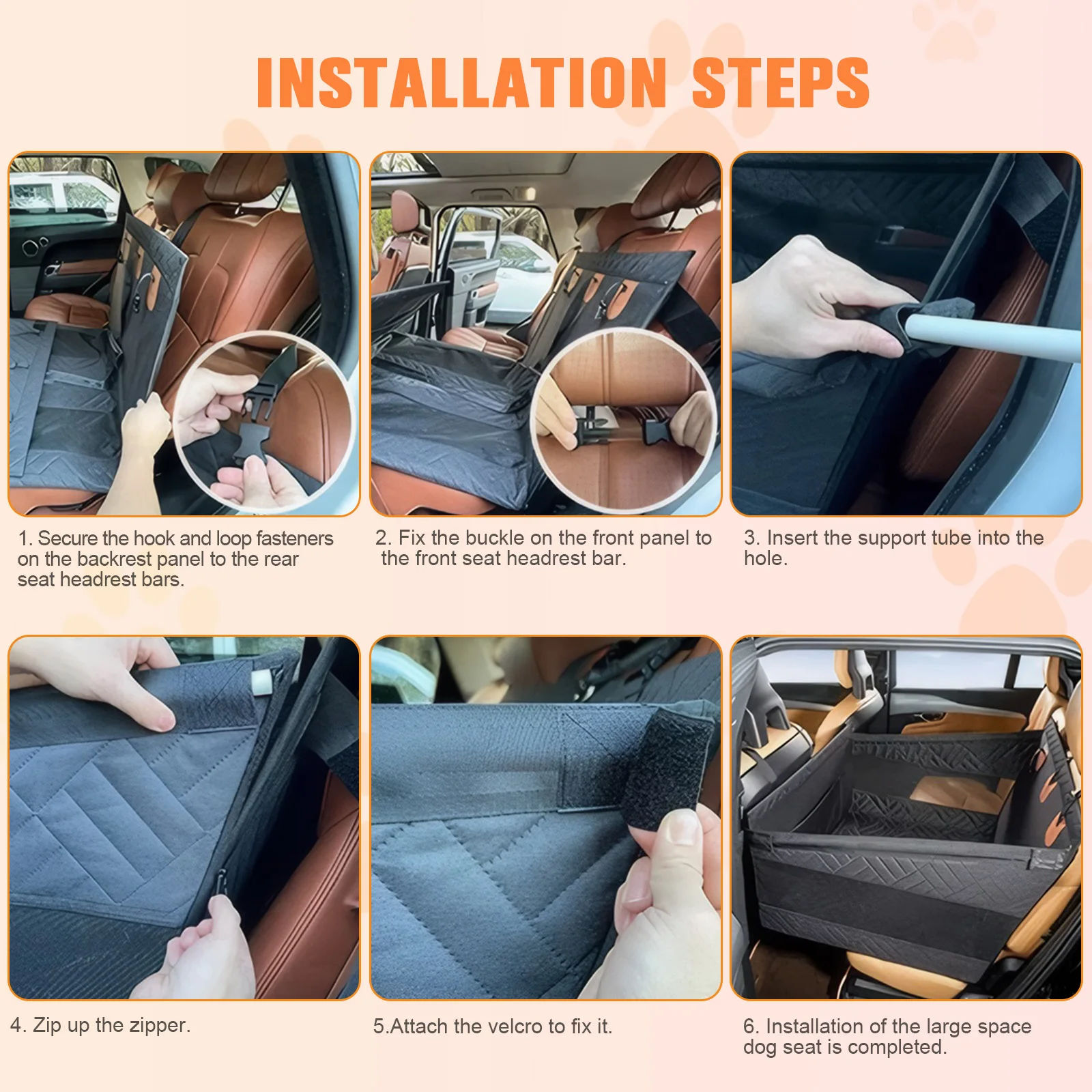 INSTALLATION STEPS

1. Secure the hook and loop fasteners on the backrest panel to the rear seat headrest bars.

2. Fix the buckle on the front panel to the front seat headrest bar.

3. Insert the support tube into the hole.

4. Zip up the zipper.

5.Attach the velcro to fix it.

6. Installation of the large space dog seat is completed.