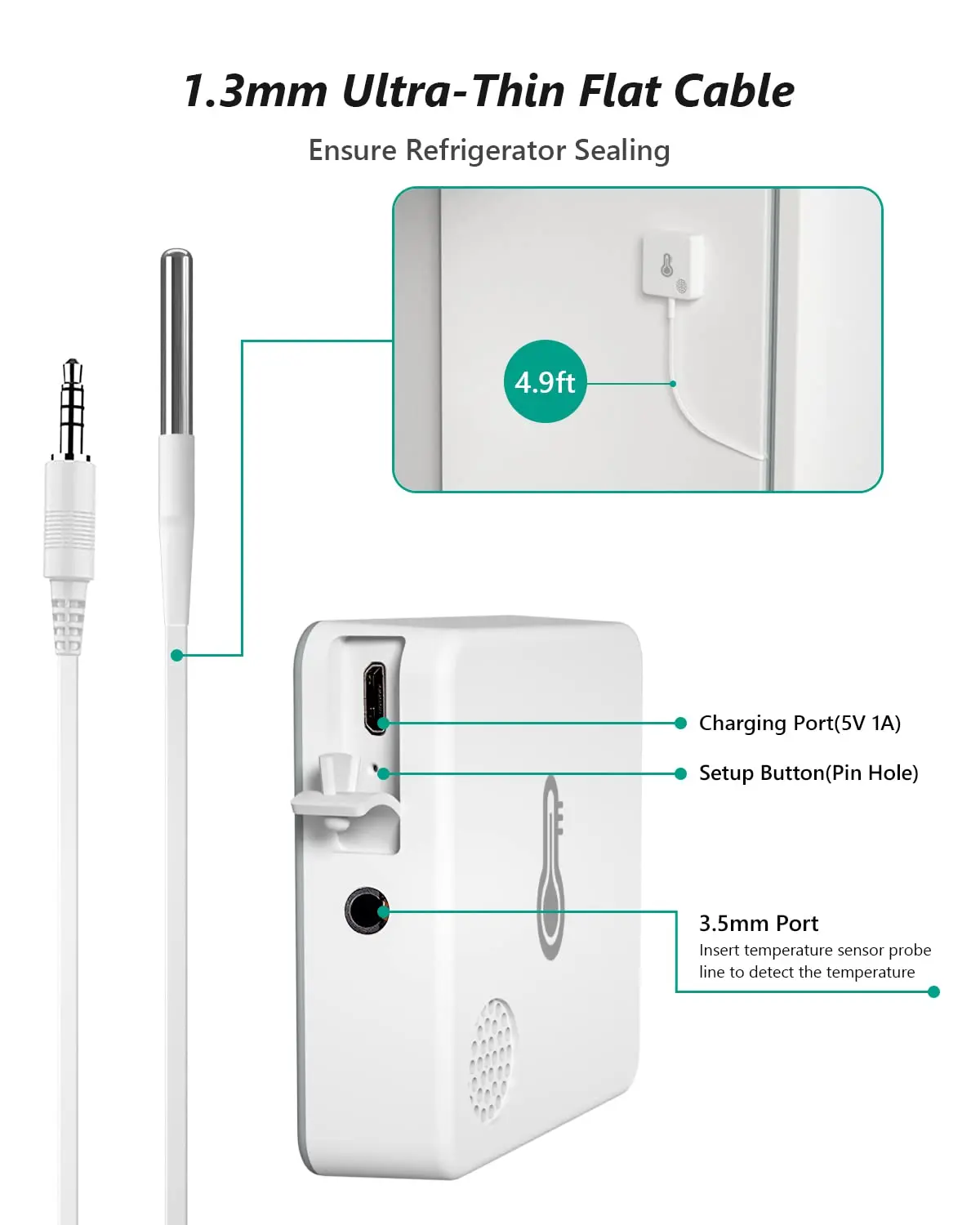 1.3mm Ultra-Thin Flat Cable

Ensure Refrigerator Sealing

4.9ft

Charging Port(5V 1A)

Setup Button(Pin Hole)

3.5mm Port

Insert temperature sensor probe line to detect the temperature