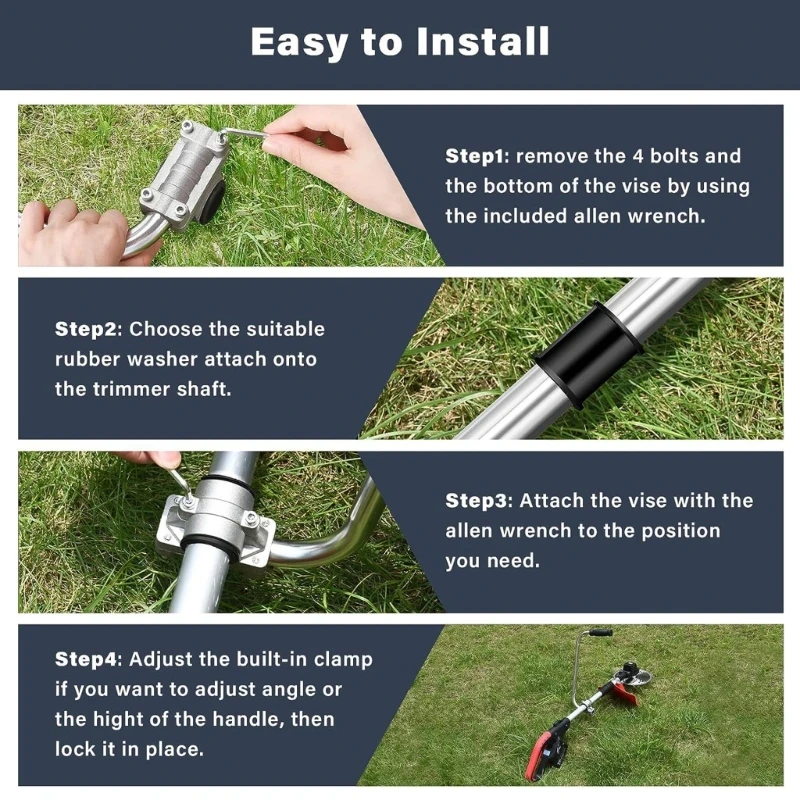 Easy to Install

Step1: remove the 4 bolts and the bottom of the vise by using the included allen wrench.

Step2: Choose the suitable rubber washer attach onto the trimmer shaft.

Step3: Attach the vise with the allen wrench to the position you need.

Step4: Adjust the built-in clamp if you want to adjust angle or the hight of the handle, then lock it in place.