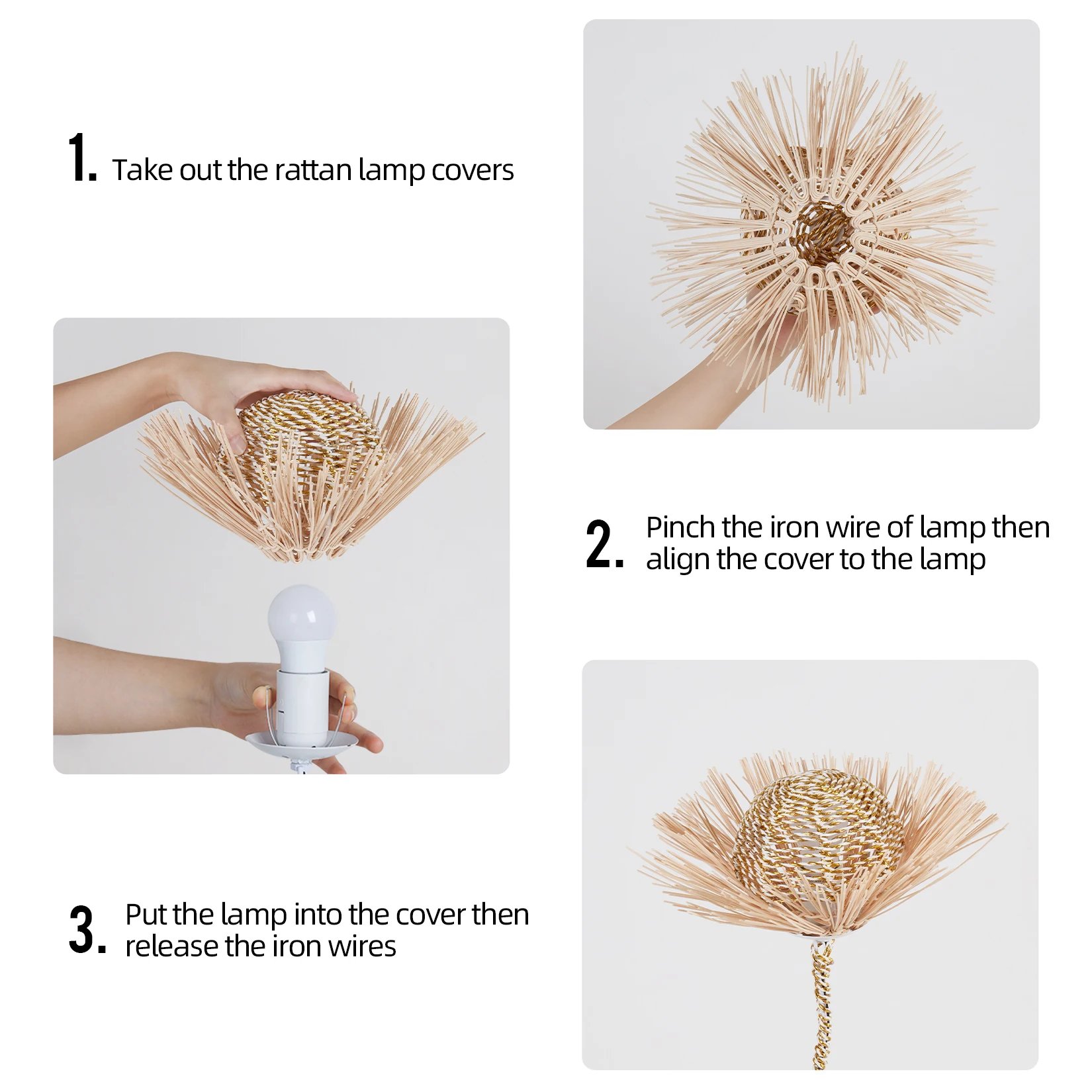 1. Take out the rattan lamp covers

2. Pinch the iron wire of lamp then align the cover to the lamp

3. Put the lamp into the cover then release the iron wires