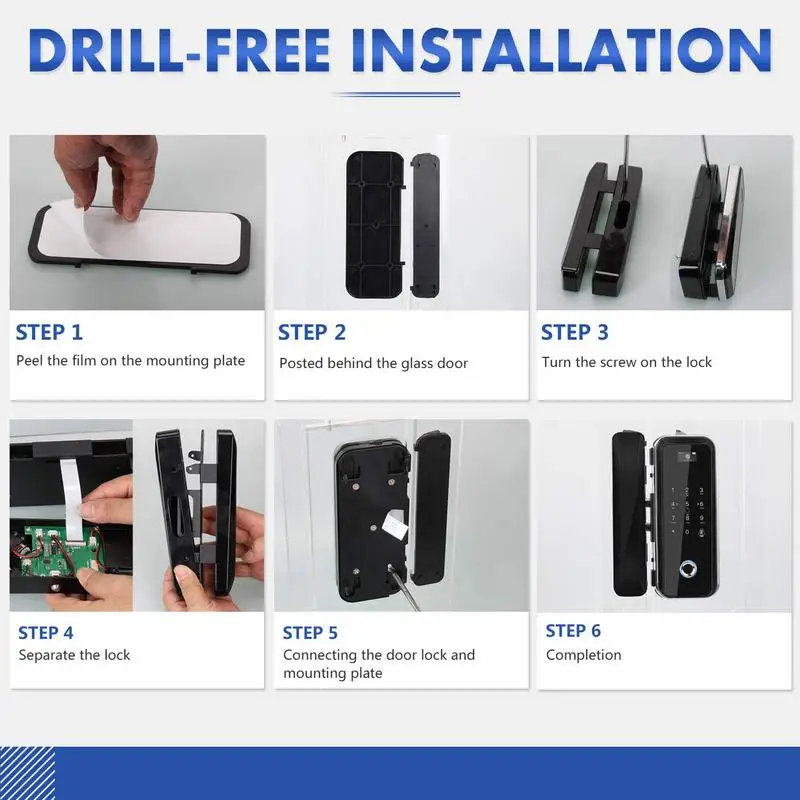 DRILL-FREE INSTALLATION

STEP 1
Peel the film on the mounting plate

STEP 2
Posted behind the glass door

STEP 3
Turn the screw on the lock

STEP 4
Separate the lock

STEP 5
Connecting the door lock and mounting plate

STEP 6
Completion