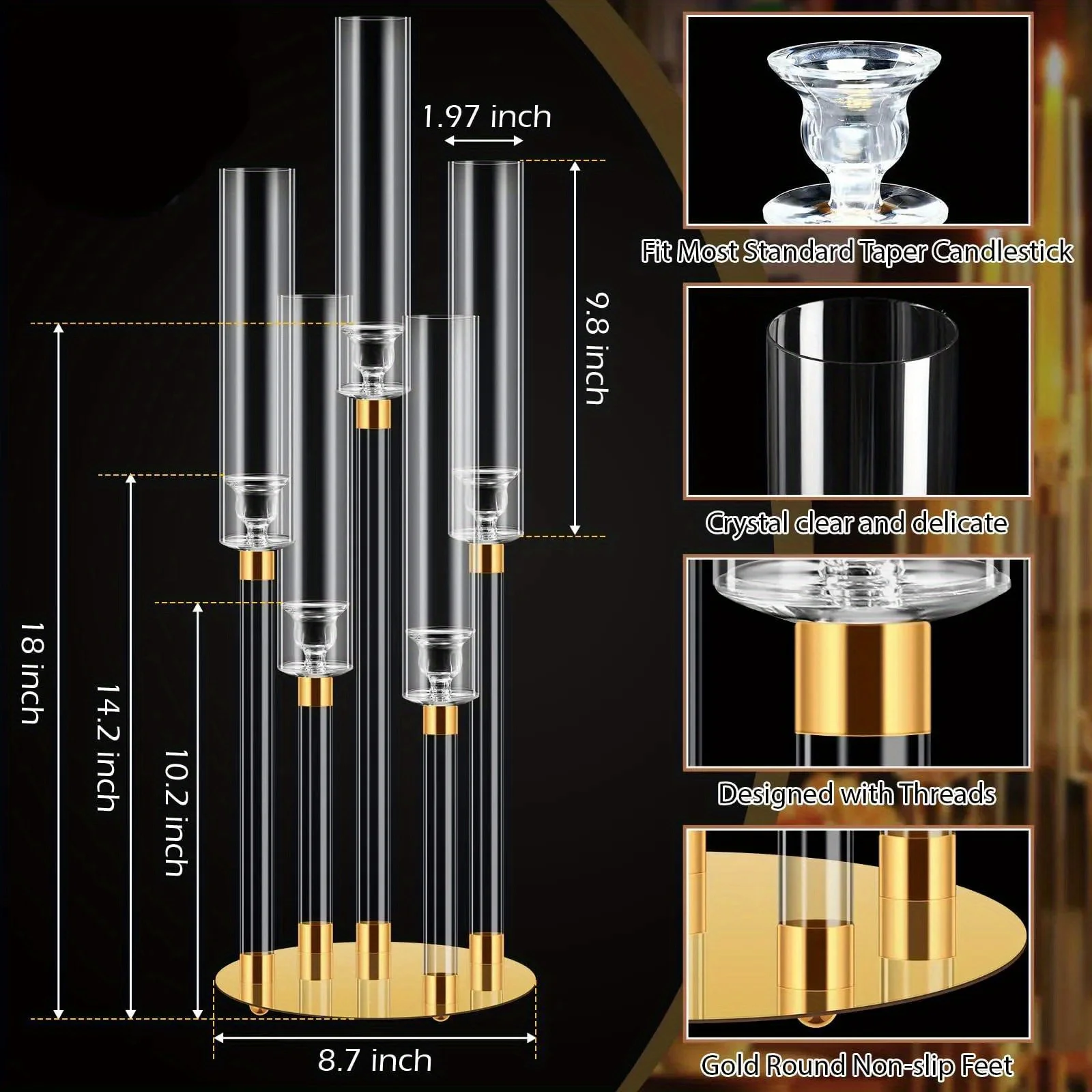 1.97 inch

9.8 inch

18 inch

14.2 inch

10.2 inch

8.7 inch

Fit Most Standard Taper Candlestick

Crystal clear and delicate

Designed with Threads

Gold Round Non-slip Feet