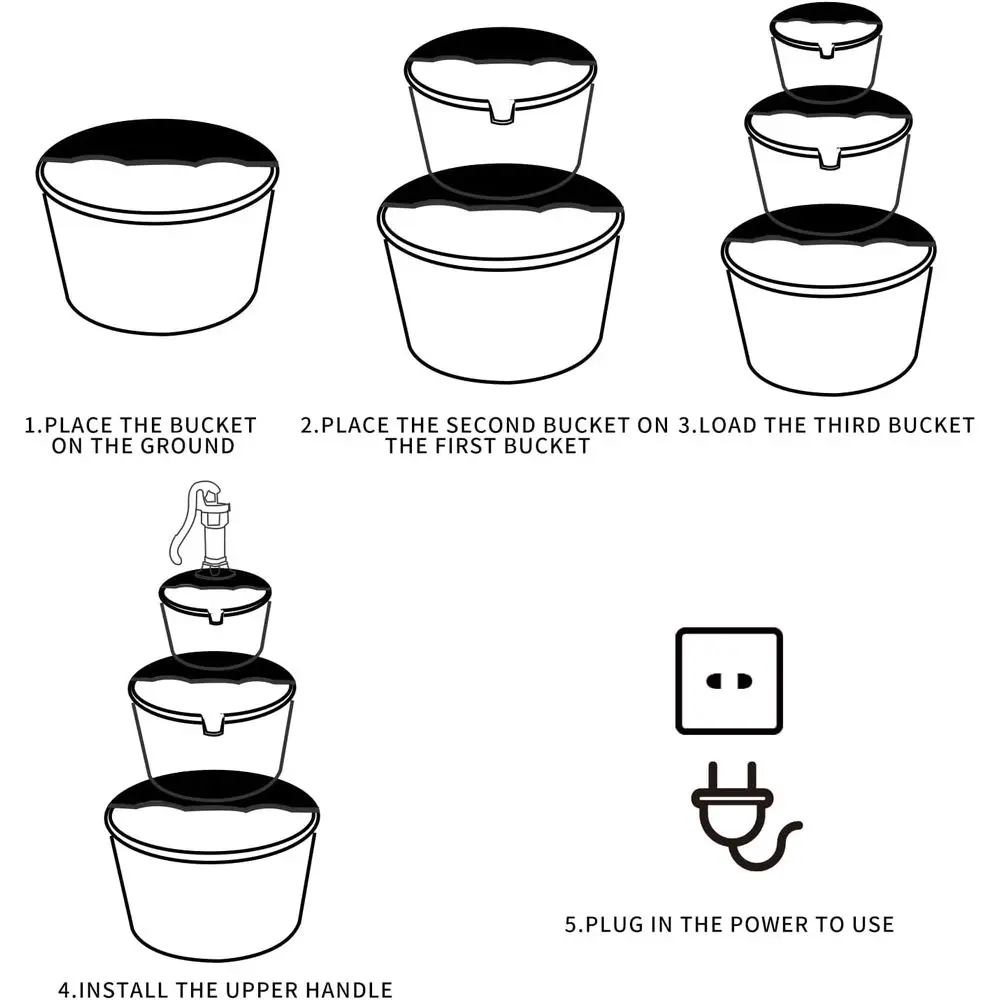 1.PLACE THE BUCKET ON THE GROUND

2.PLACE THE SECOND BUCKET ON THE FIRST BUCKET

3.LOAD THE THIRD BUCKET

4.INSTALL THE UPPER HANDLE

5.PLUG IN THE POWER TO USE