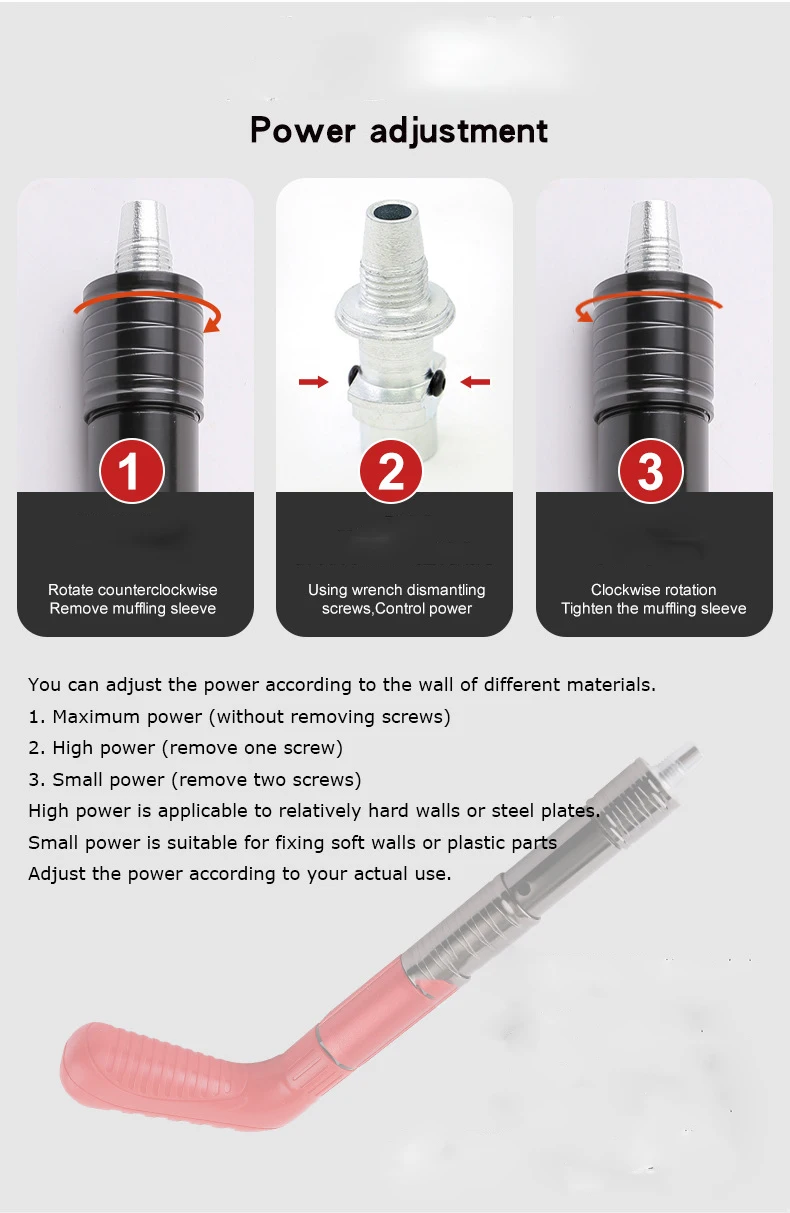 Power adjustment

1

Rotate counterclockwise
Remove muffling sleeve

2

Using wrench dismantling
screws,Control power

3

Clockwise rotation
Tighten the muffling sleeve

You can adjust the power according to the wall of different materials.
1. Maximum power (without removing screws)
2. High power (remove one screw)
3. Small power (remove two screws)
High power is applicable to relatively hard walls or steel plates.
Small power is suitable for fixing soft walls or plastic parts
Adjust the power according to your actual use.