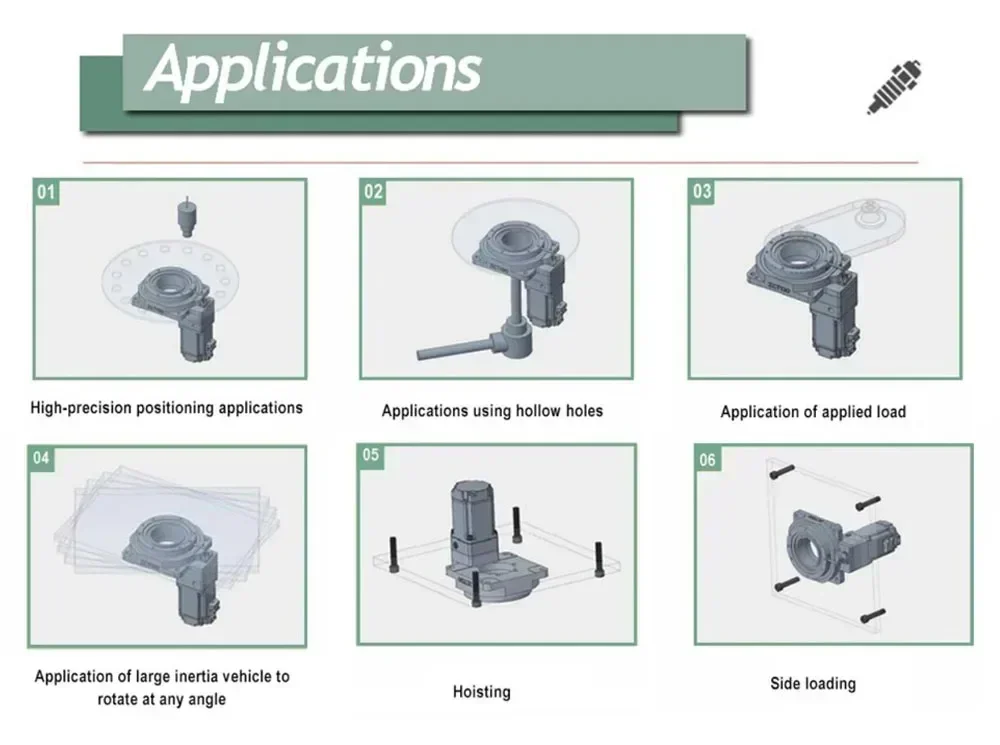 Applications

01

High-precision positioning applications

02

Applications using hollow holes

03

Application of applied load

04

Application of large inertia vehicle to rotate at any angle

05

Hoisting

06

Side loading