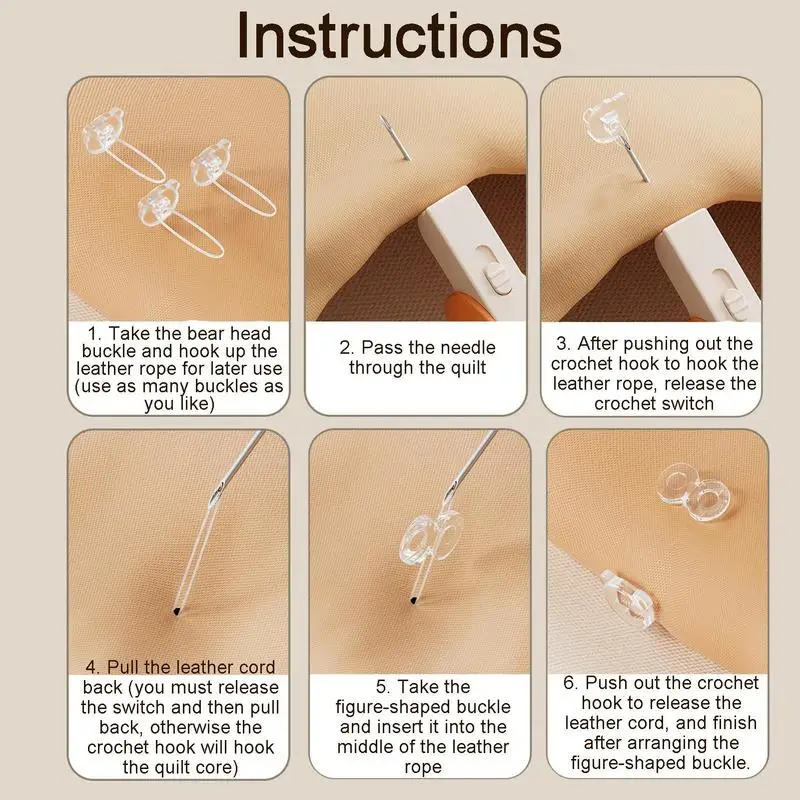 Instructions

1. Take the bear head buckle and hook up the leather rope for later use (use as many buckles as you like)

2. Pass the needle through the quilt

3. After pushing out the crochet hook to hook the leather rope, release the crochet switch

4. Pull the leather cord back (you must release the switch and then pull back, otherwise the crochet hook will hook the quilt core)

5. Take the figure-shaped buckle and insert it into the middle of the leather rope

6. Push out the crochet hook to release the leather cord, and finish after arranging the figure-shaped buckle.