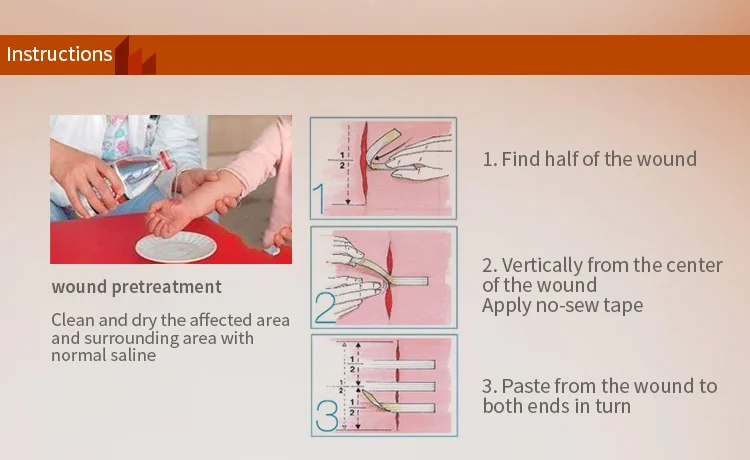 Instructions

wound pretreatment

Clean and dry the affected area and surrounding area with normal saline

$\frac{1}{2}$

1

1. Find half of the wound

2

2. Vertically from the center of the wound
Apply no-sew tape

$\frac{1}{2}$

$\frac{1}{2}$

$\frac{1}{2}$

3

3. Paste from the wound to both ends in turn