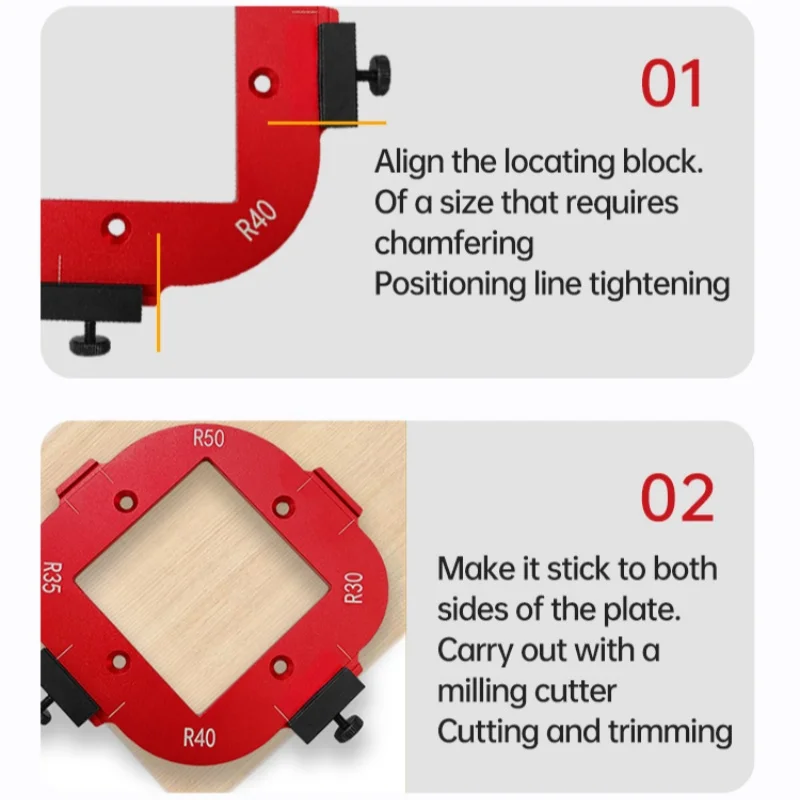 R40

01

Align the locating block.
Of a size that requires chamfering
Positioning line tightening

R50
R35
R30
R40

02

Make it stick to both sides of the plate.
Carry out with a milling cutter
Cutting and trimming