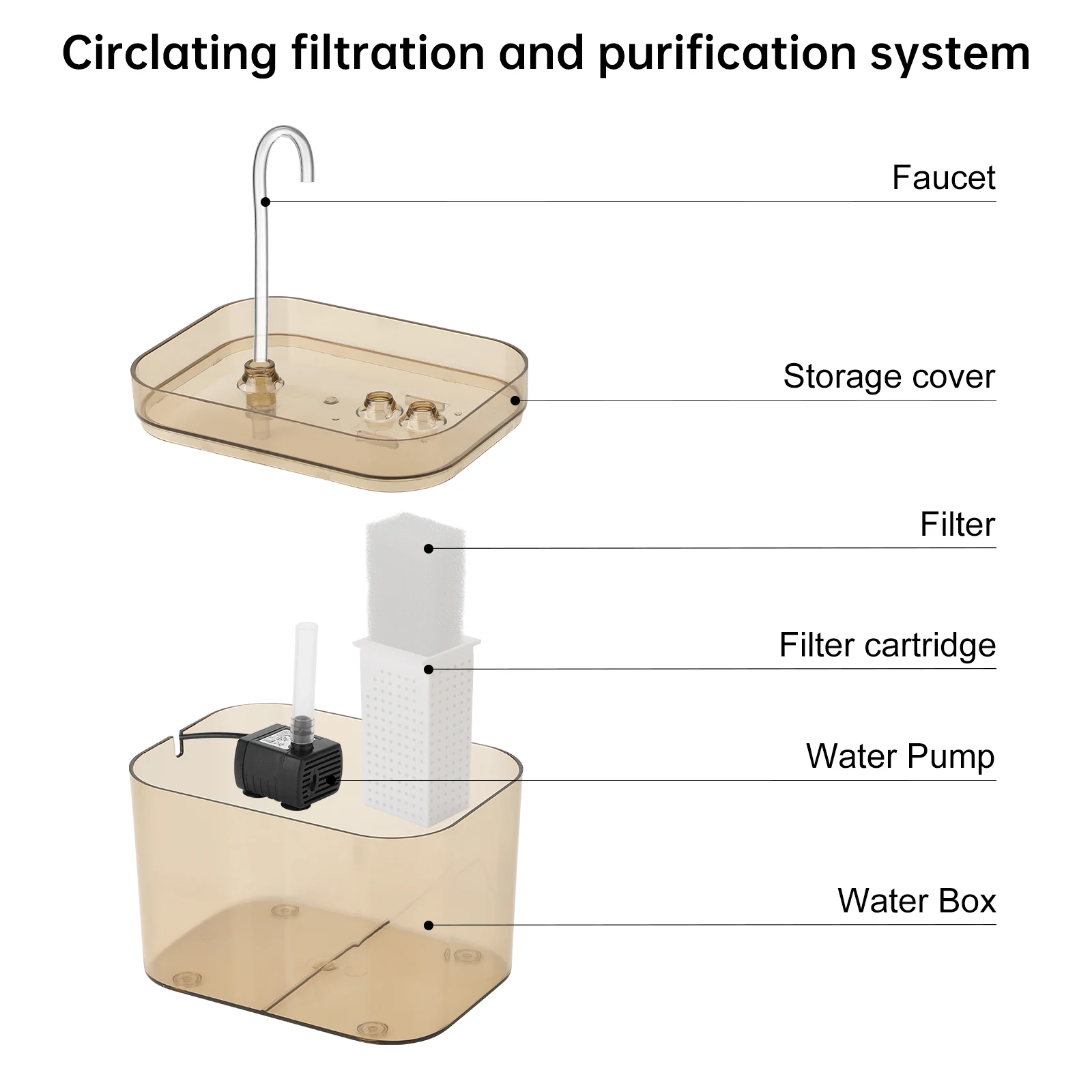 Circlating filtration and purification system

Faucet

Storage cover

Filter

Filter cartridge

Water Pump

Water Box