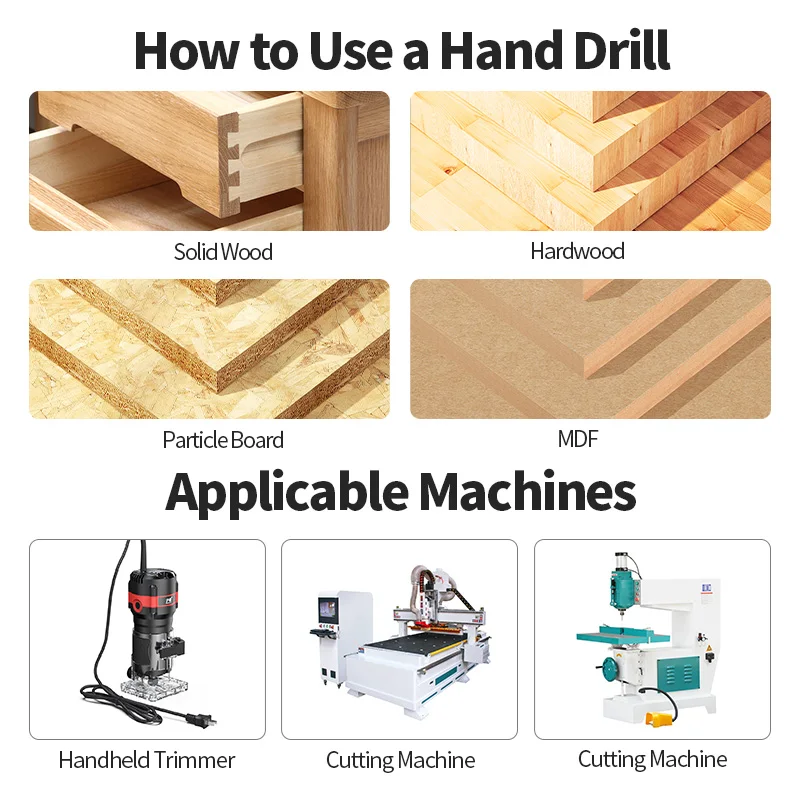 How to Use a Hand Drill

Solid Wood

Hardwood

Particle Board

MDF

Applicable Machines

Handheld Trimmer

Cutting Machine

Cutting Machine