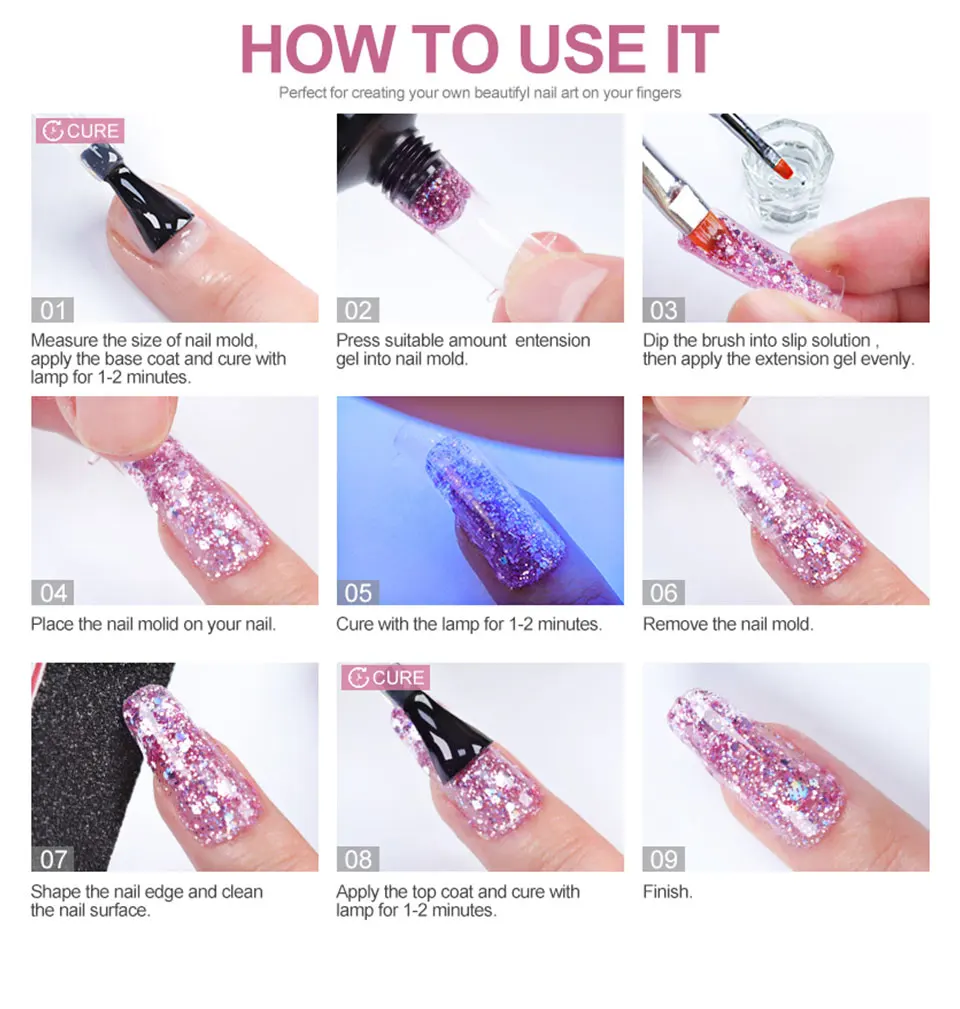 HOW TO USE IT

Perfect for creating your own beautifyl nail art on your fingers

CURE

01

Measure the size of nail mold, apply the base coat and cure with lamp for 1-2 minutes.

02

Press suitable amount entension gel into nail mold.

03

Dip the brush into slip solution , then apply the extension gel evenly.

04

Place the nail molid on your nail.

05

Cure with the lamp for 1-2 minutes.

06

Remove the nail mold.

07

Shape the nail edge and clean the nail surface.

CURE

08

Apply the top coat and cure with lamp for 1-2 minutes.

09

Finish.