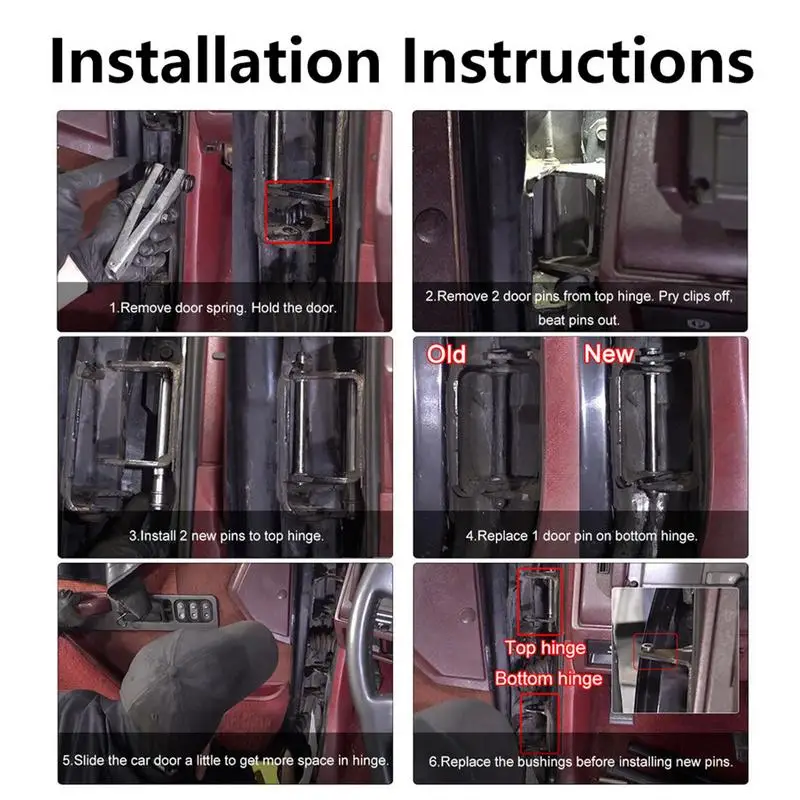 Installation Instructions

1.Remove door spring. Hold the door.

2.Remove 2 door pins from top hinge. Pry clips off, beat pins out.

3.Install 2 new pins to top hinge.

Old

New

4.Replace 1 door pin on bottom hinge.

5.Slide the car door a little to get more space in hinge.

Top hinge

Bottom hinge

6.Replace the bushings before installing new pins.