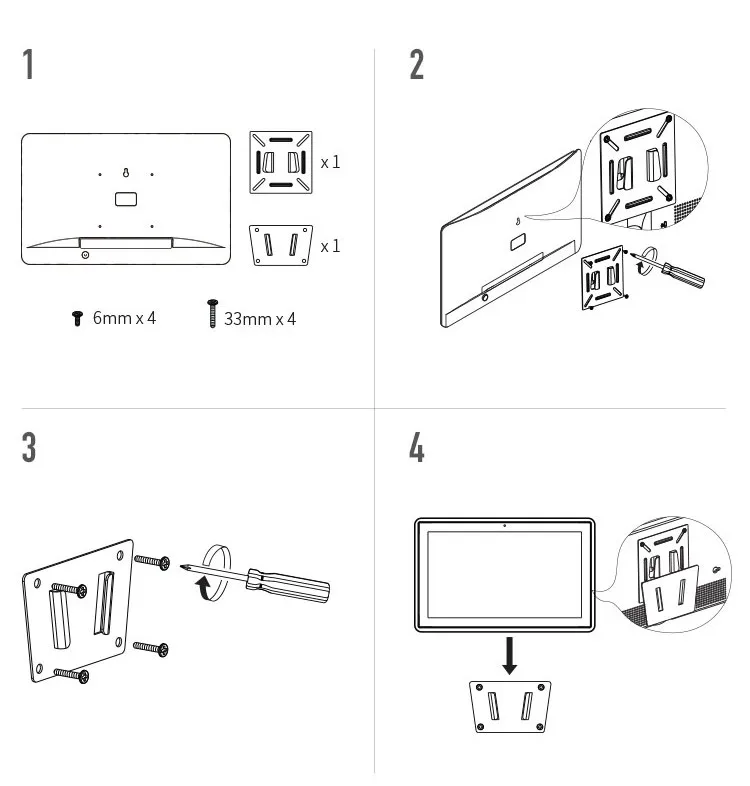 1

x 1

x 1

6mm x 4

33mm x 4

2

3

4