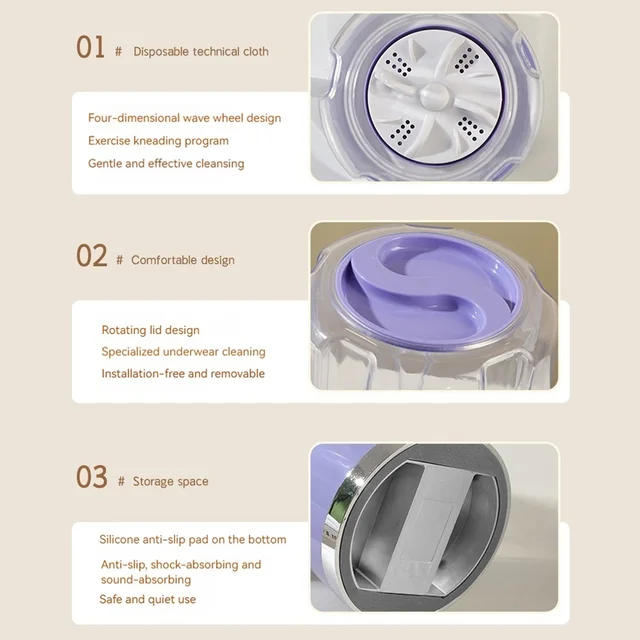 01 # Disposable technical cloth

Four-dimensional wave wheel design

Exercise kneading program

Gentle and effective cleansing

02 # Comfortable design

Rotating lid design

Specialized underwear cleaning

Installation-free and removable

03 # Storage space

Silicone anti-slip pad on the bottom

Anti-slip, shock-absorbing and sound-absorbing

Safe and quiet use