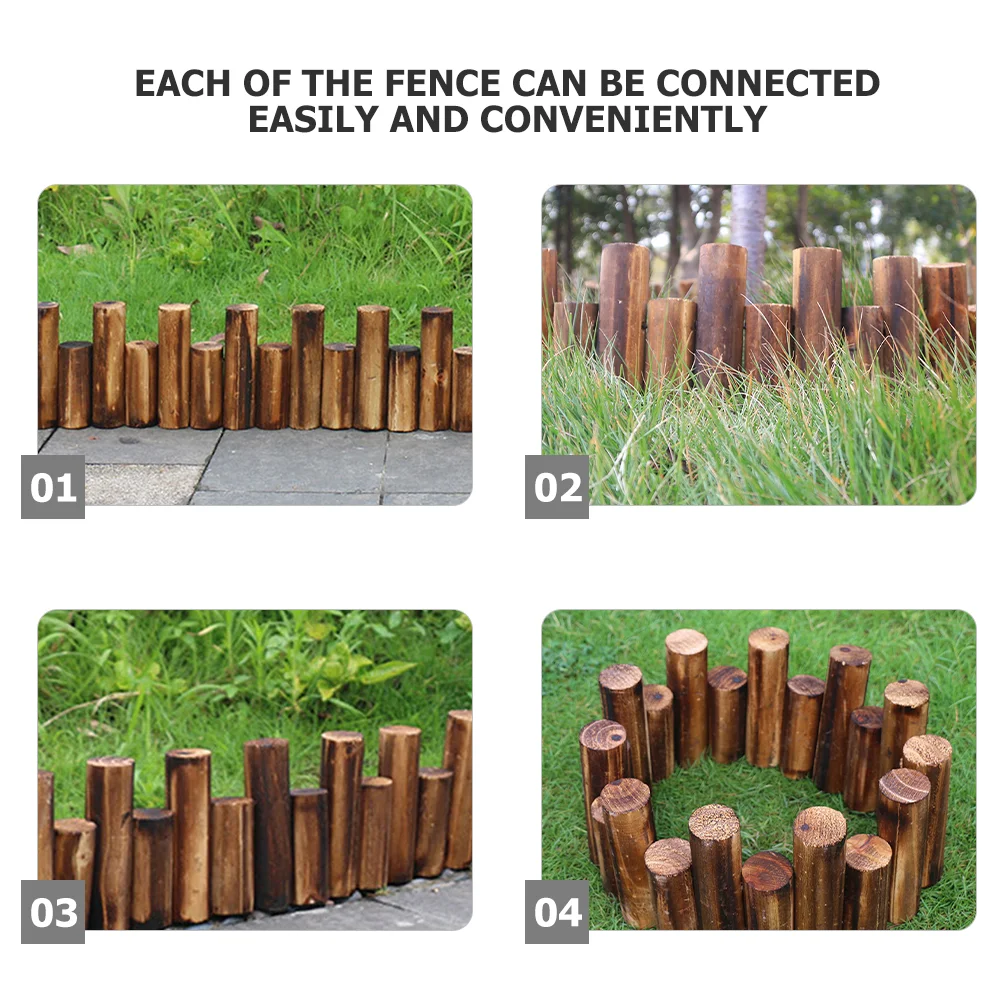 EACH OF THE FENCE CAN BE CONNECTED EASILY AND CONVENIENTLY

01

02

03

04