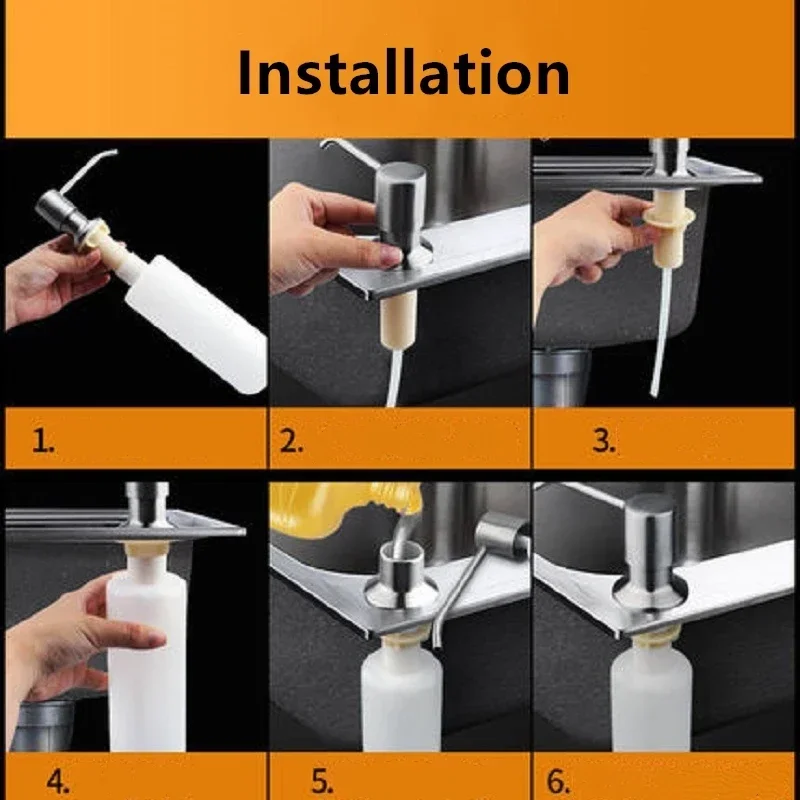 Installation

1.

2.

3.

4.

5.

6.