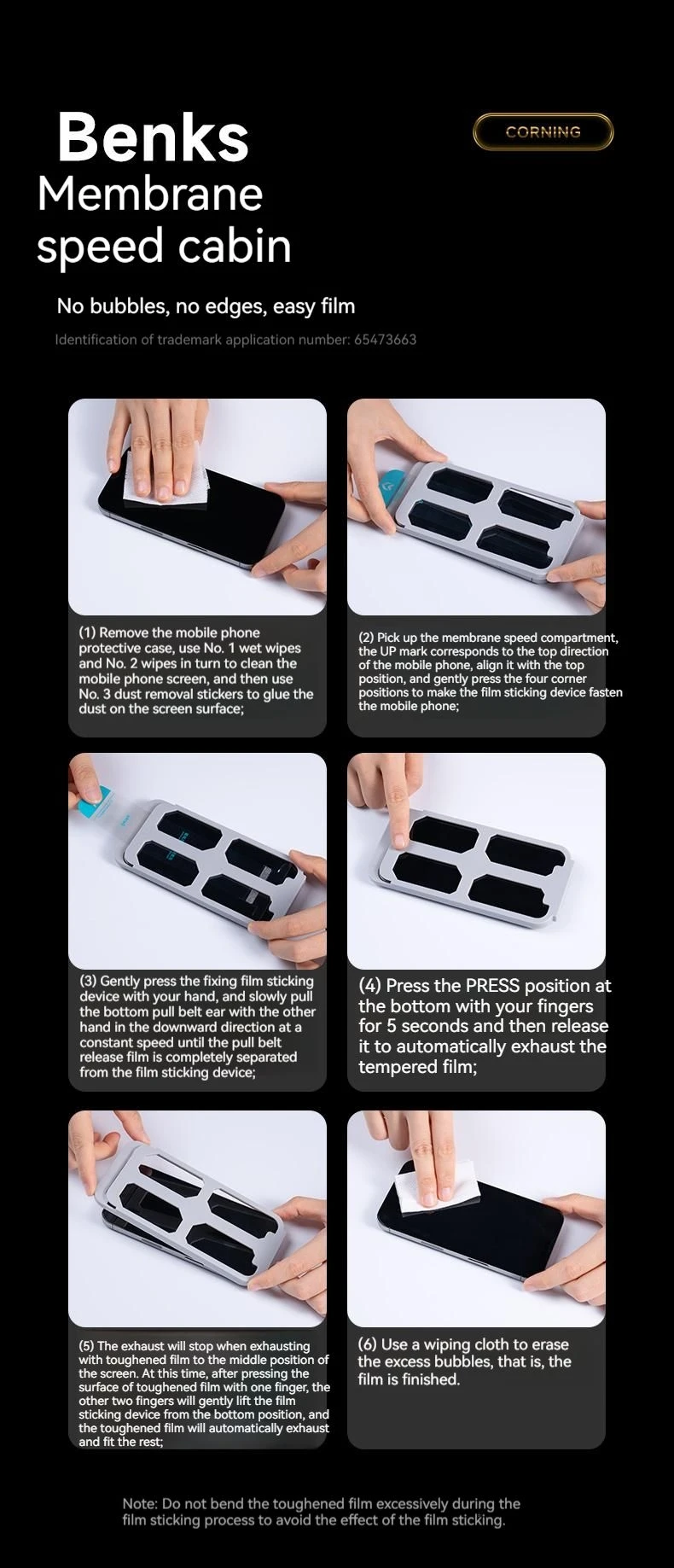 Benks
Membrane speed cabin

CORNING

No bubbles, no edges, easy film

Identification of trademark application number: 65473663

(1) Remove the mobile phone protective case, use No. 1 wet wipes and No. 2 wipes in turn to clean the mobile phone screen, and then use No. 3 dust removal stickers to glue the dust on the screen surface;

(2) Pick up the membrane speed compartment, the UP mark corresponds to the top direction of the mobile phone, align it with the top position, and gently press the four corner positions to make the film sticking device fasten the mobile phone;

(3) Gently press the fixing film sticking device with your hand, and slowly pull the bottom pull belt ear with the other hand in the downward direction at a constant speed until the pull belt release film is completely separated from the film sticking device;

(4) Press the PRESS position at the bottom with your fingers for 5 seconds and then release it to automatically exhaust the tempered film;

(5) The exhaust will stop when exhausting with toughened film to the middle position of the screen. At this time, after pressing the surface of toughened film with one finger, the other two fingers will gently lift the film sticking device from the bottom position, and the toughened film will automatically exhaust and fit the rest;

(6) Use a wiping cloth to erase the excess bubbles, that is, the film is finished.

Note: Do not bend the toughened film excessively during the film sticking process to avoid the effect of the film sticking.