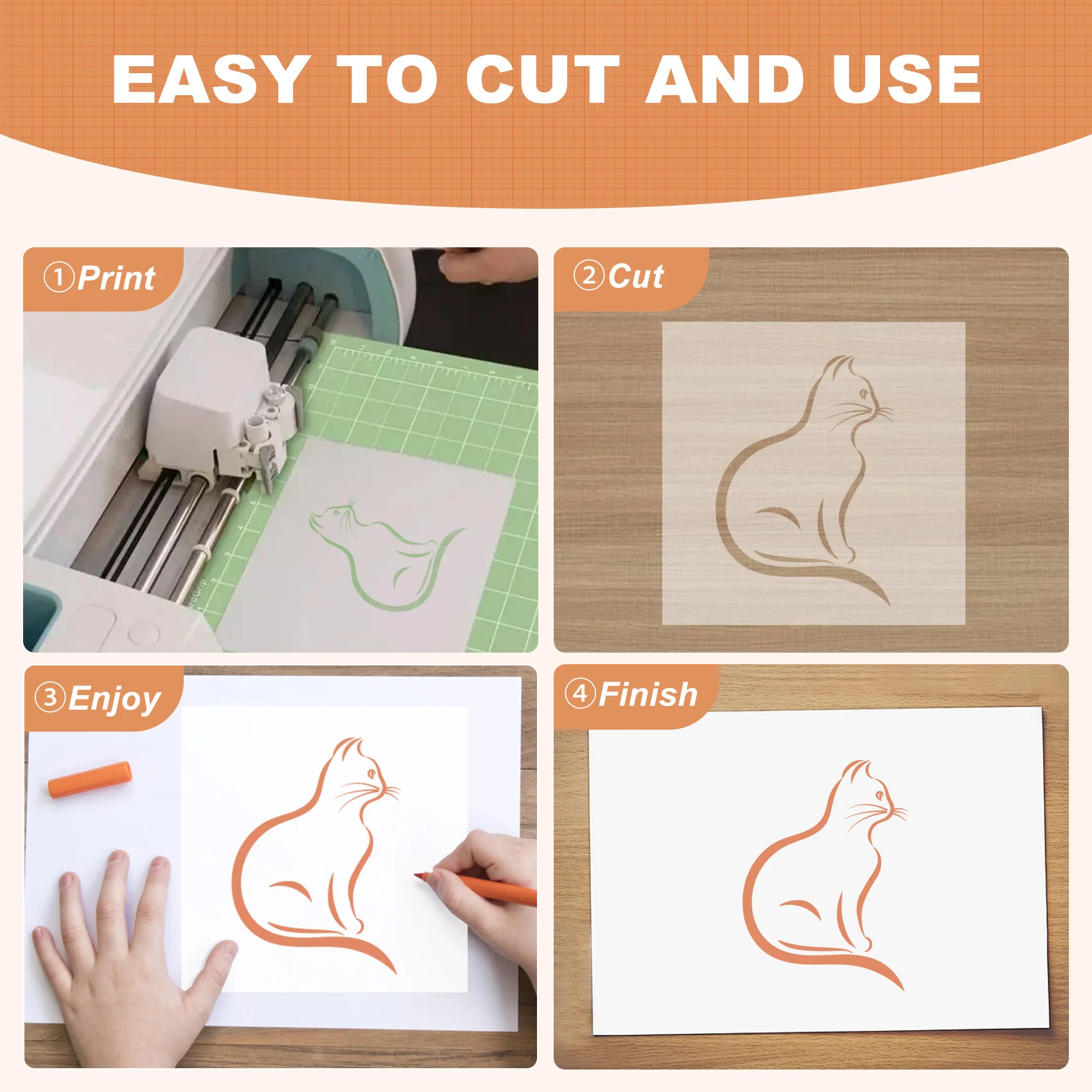 EASY TO CUT AND USE

①Print

②Cut

③Enjoy

④Finish