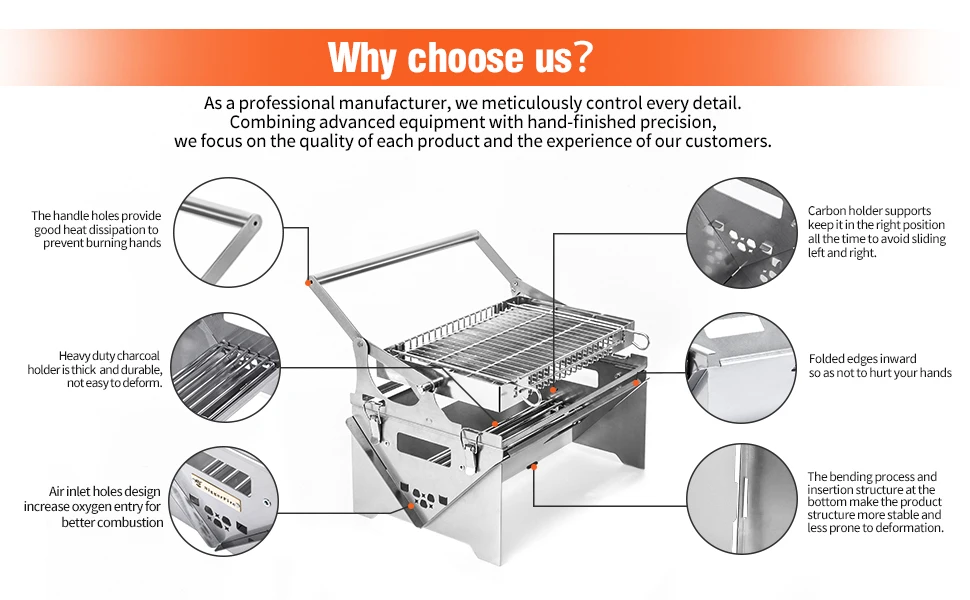 Why choose us?

As a professional manufacturer, we meticulously control every detail. Combining advanced equipment with hand-finished precision, we focus on the quality of each product and the experience of our customers.

The handle holes provide good heat dissipation to prevent burning hands

Heavy duty charcoal holder is thick and durable, not easy to deform.

Air inlet holes design increase oxygen entry for better combustion

Carbon holder supports keep it in the right position all the time to avoid sliding left and right.

Folded edges inward so as not to hurt your hands

The bending process and insertion structure at the bottom make the product structure more stable and less prone to deformation.