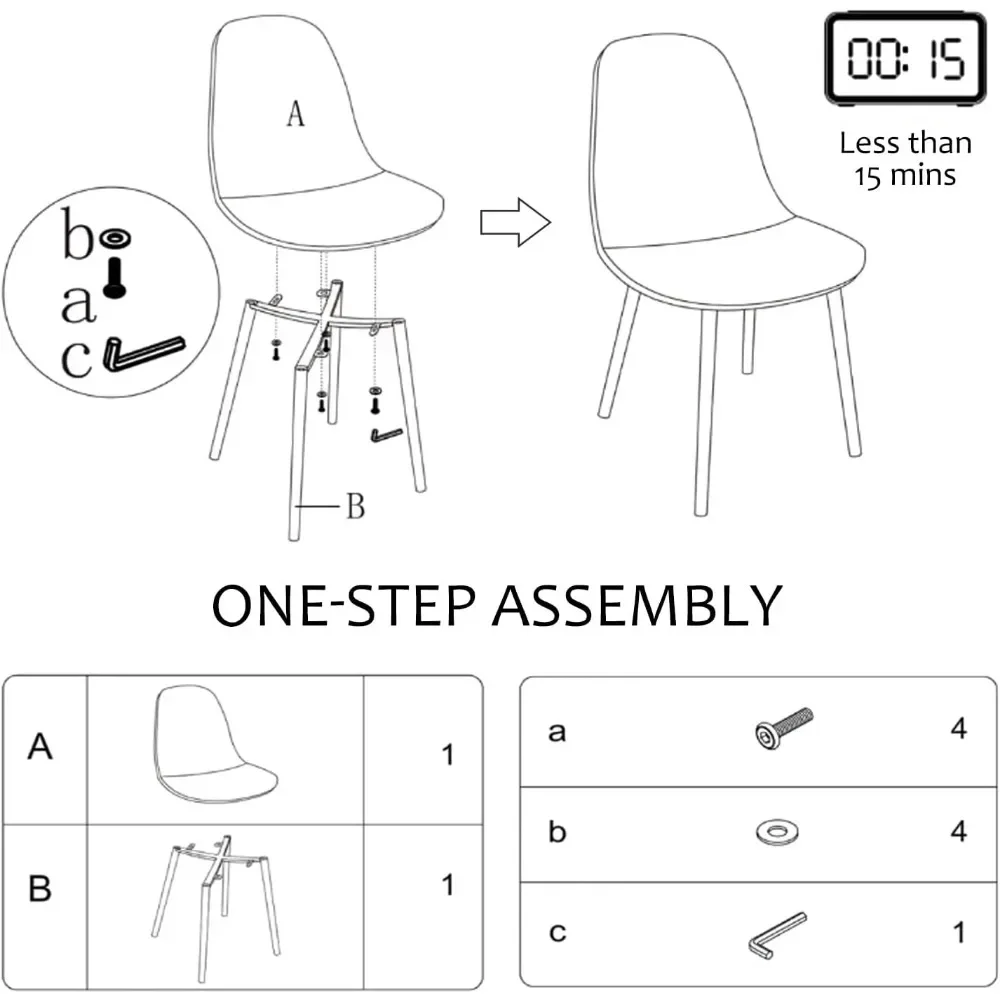 A

b
a
c

B

00:15

Less than 15 mins

ONE-STEP ASSEMBLY

| A | | 1 |
|---|---|---|
| B | | 1 |

| a | | 4 |
|---|---|---|
| b | | 4 |
| c | | 1 |