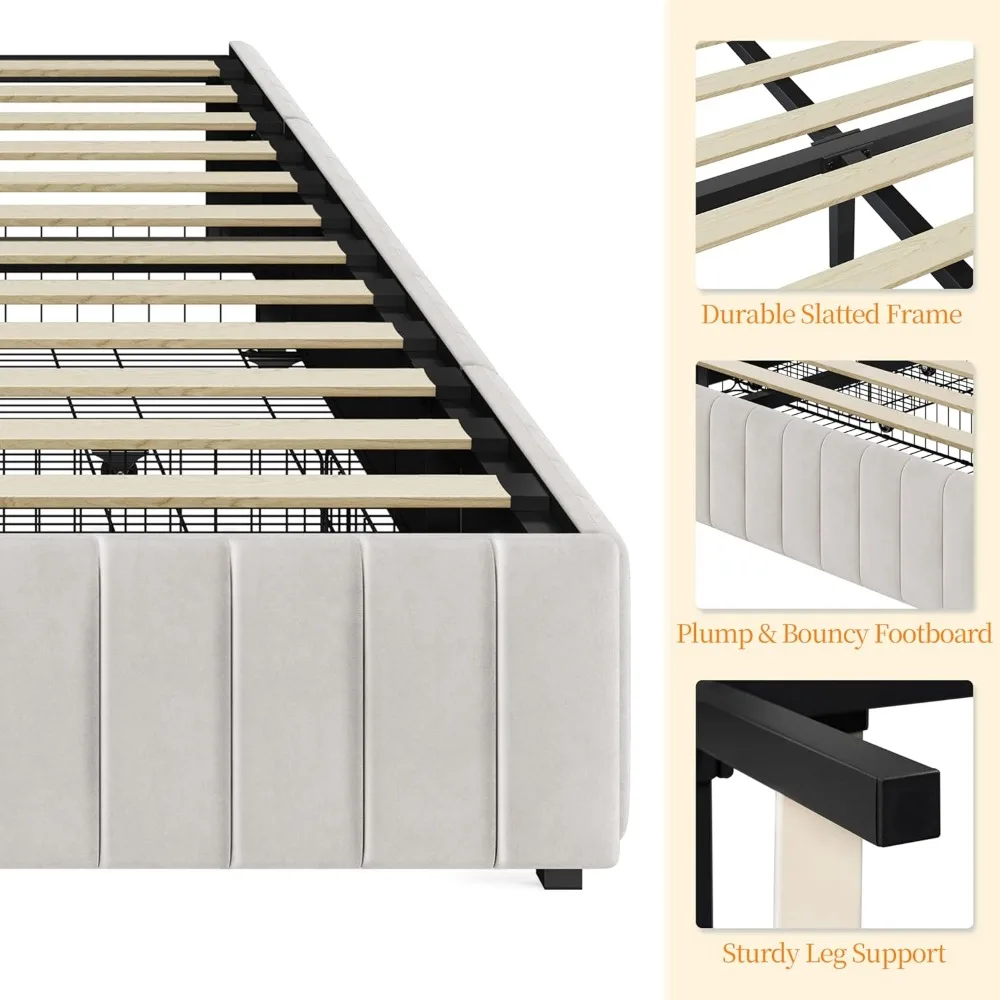 Durable Slatted Frame

Plump & Bouncy Footboard

Sturdy Leg Support