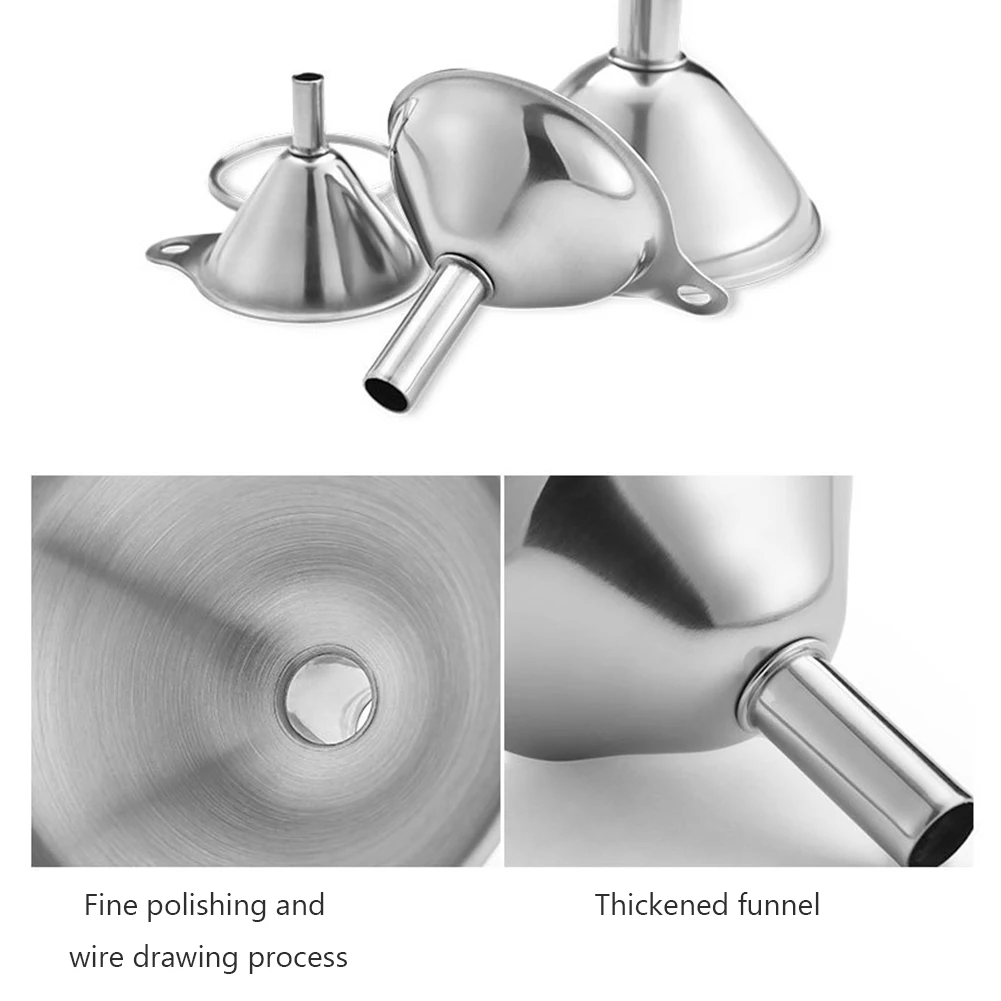 Fine polishing and wire drawing process

Thickened funnel