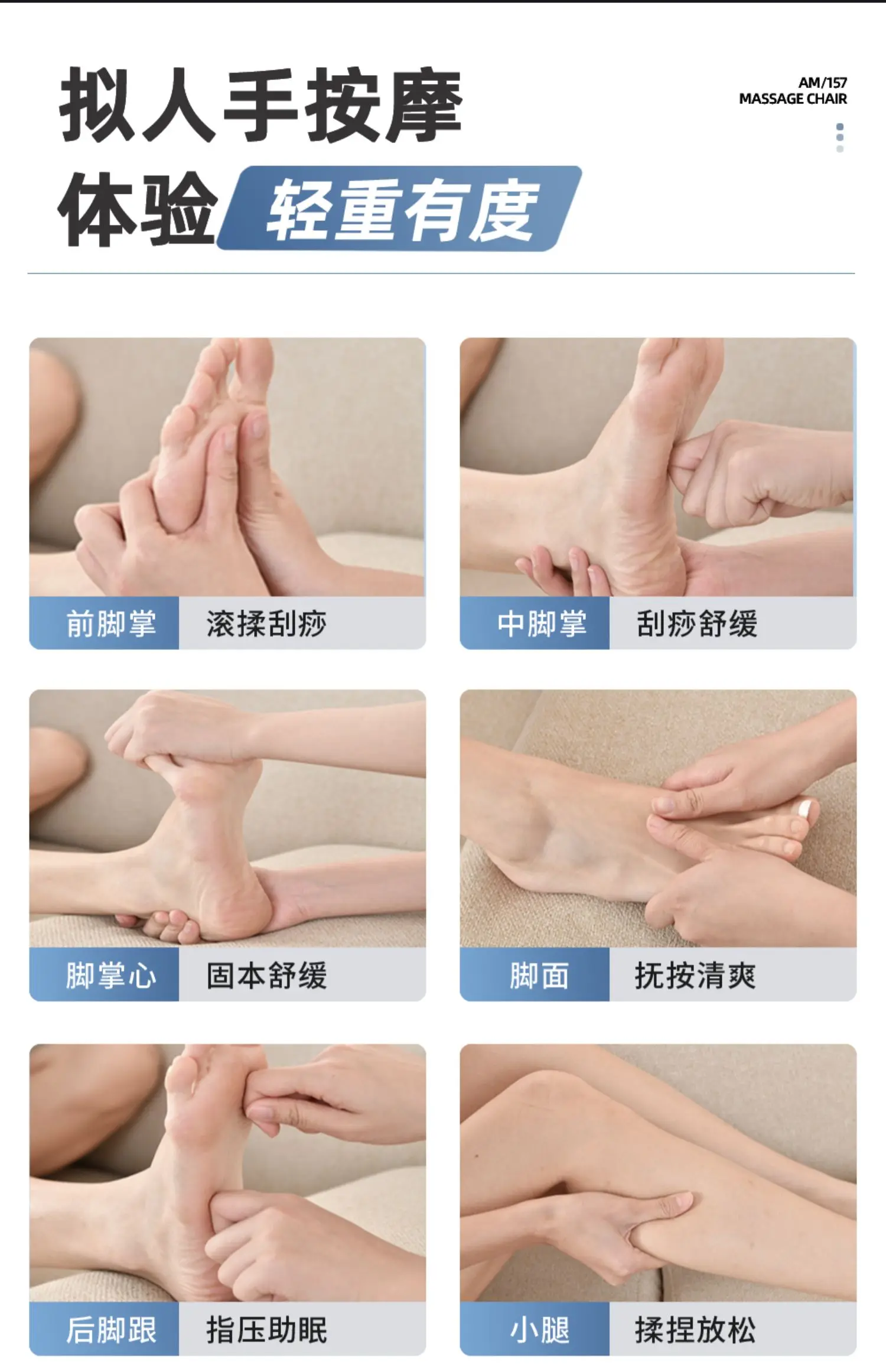 拟人手按摩
体验 轻重有度

AM/157
MASSAGE CHAIR

前脚掌 滚揉刮痧

中脚掌 刮痧舒缓

脚掌心 固本舒缓

脚面 抚按清爽

后脚跟 指压助眠

小腿 揉捏放松