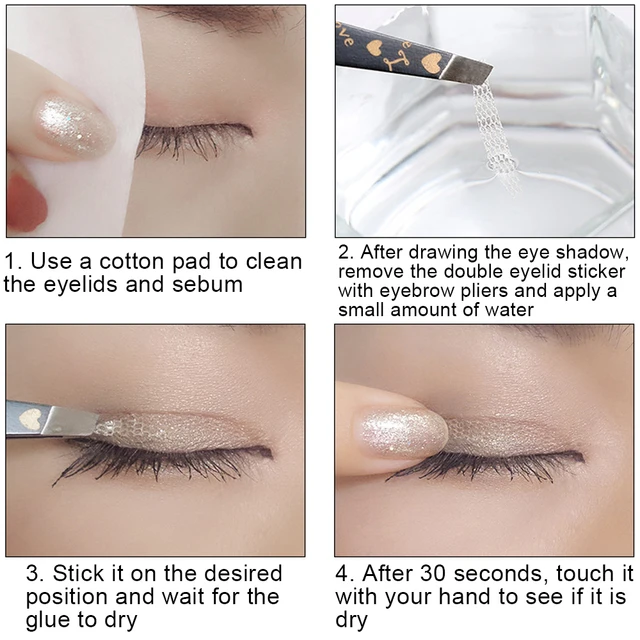 1. Use a cotton pad to clean the eyelids and sebum

2. After drawing the eye shadow, remove the double eyelid sticker with eyebrow pliers and apply a small amount of water

3. Stick it on the desired position and wait for the glue to dry

4. After 30 seconds, touch it with your hand to see if it is dry