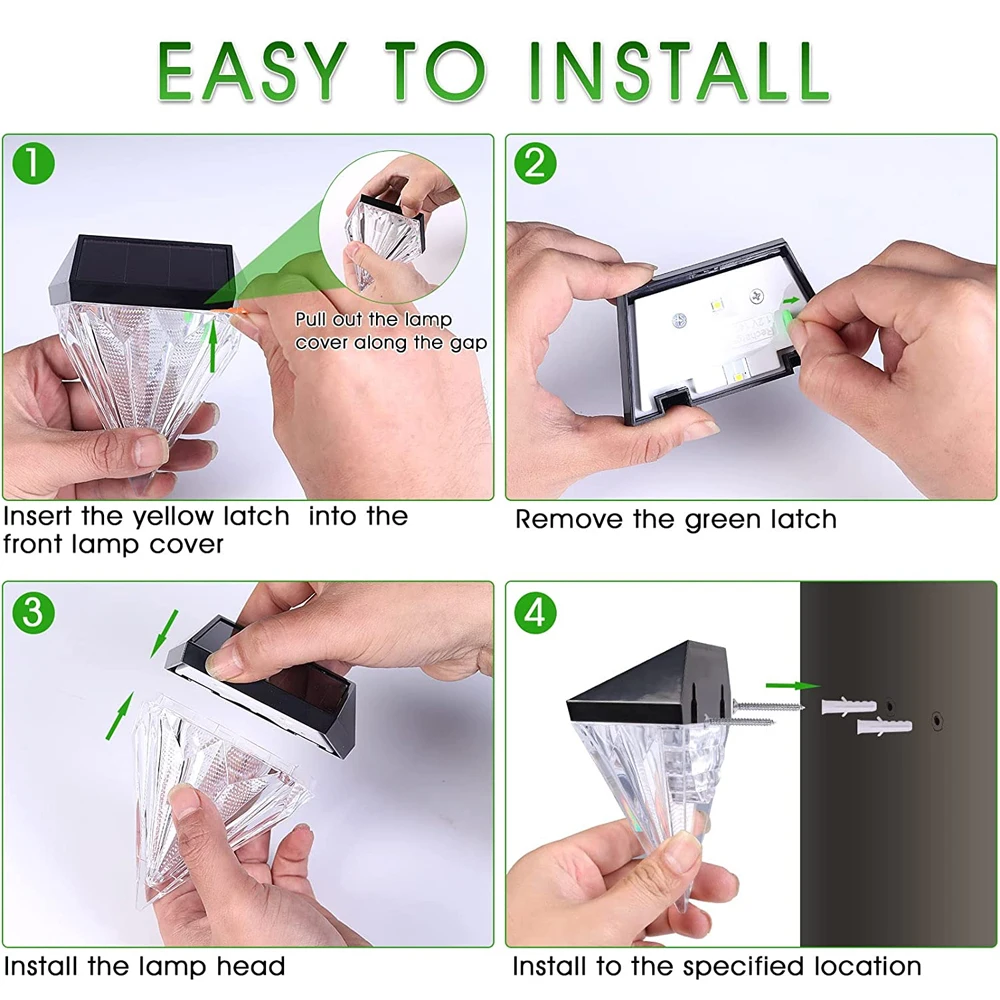 EASY TO INSTALL

1

Pull out the lamp cover along the gap

Insert the yellow latch into the front lamp cover

2

Remove the green latch

3

Install the lamp head

4

Install to the specified location