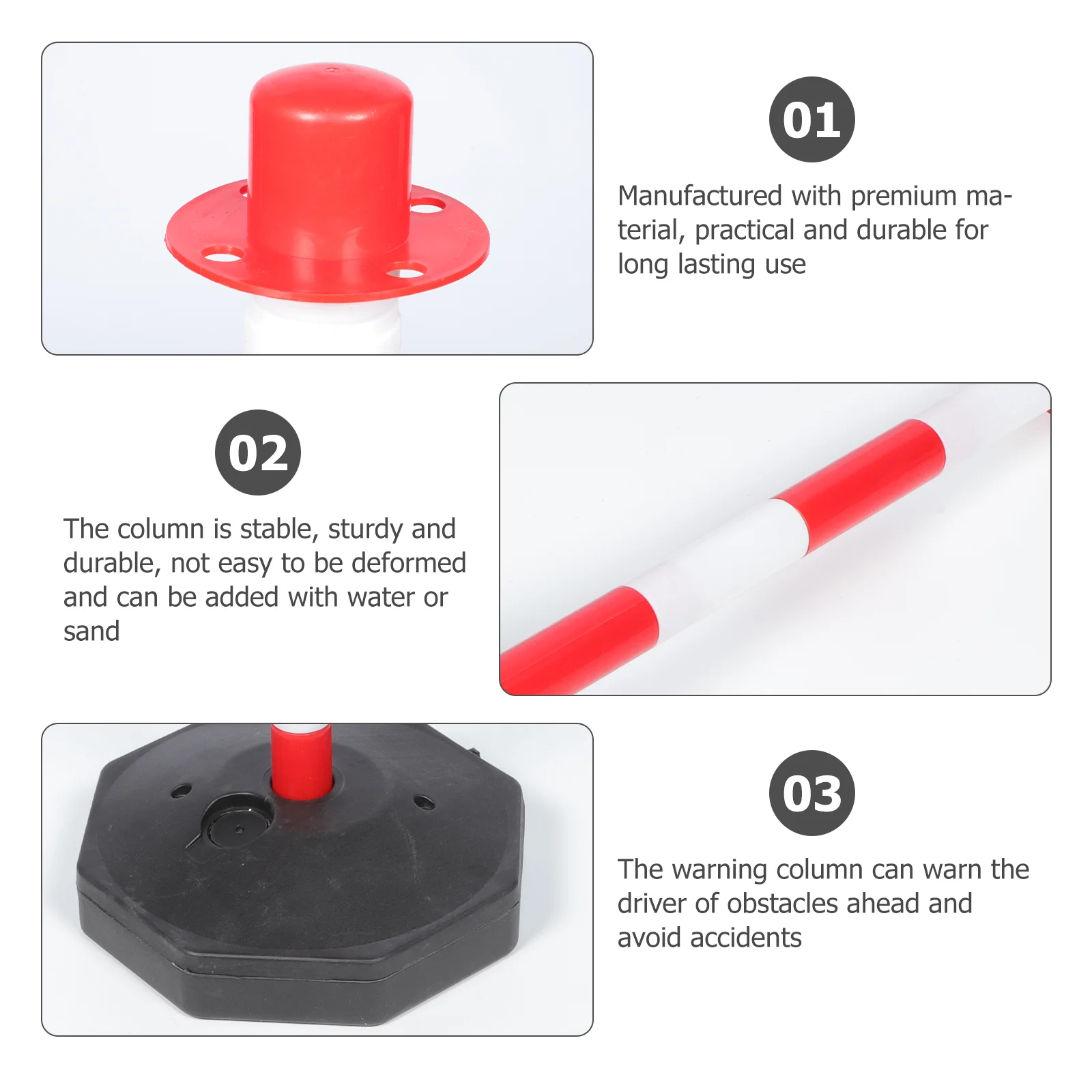 01

Manufactured with premium material, practical and durable for long lasting use

02

The column is stable, sturdy and durable, not easy to be deformed and can be added with water or sand

03

The warning column can warn the driver of obstacles ahead and avoid accidents