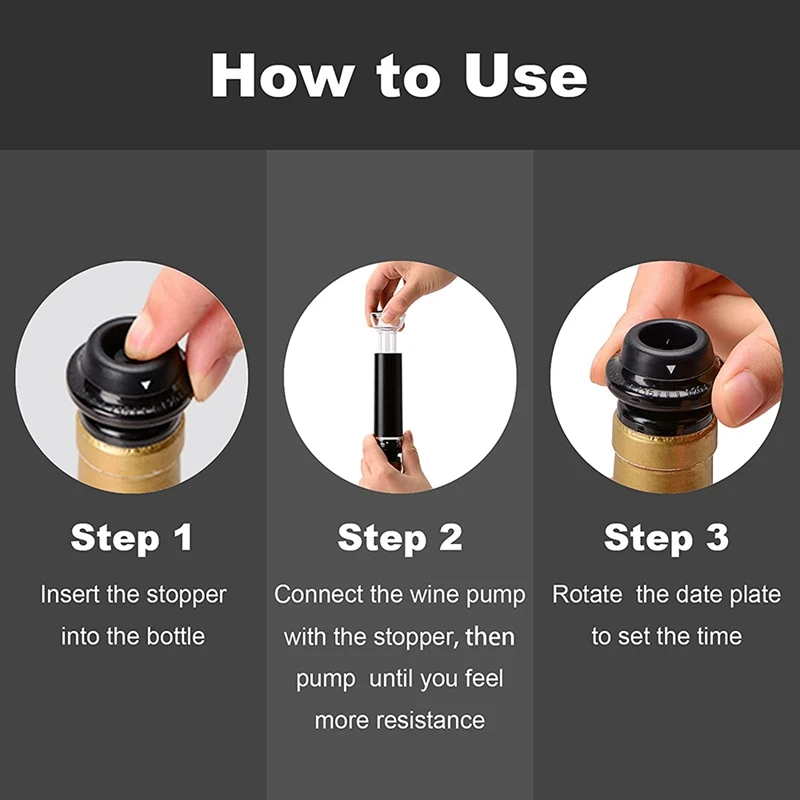 How to Use

Step 1

Insert the stopper into the bottle

Step 2

Connect the wine pump with the stopper, then pump until you feel more resistance

Step 3

Rotate the date plate to set the time