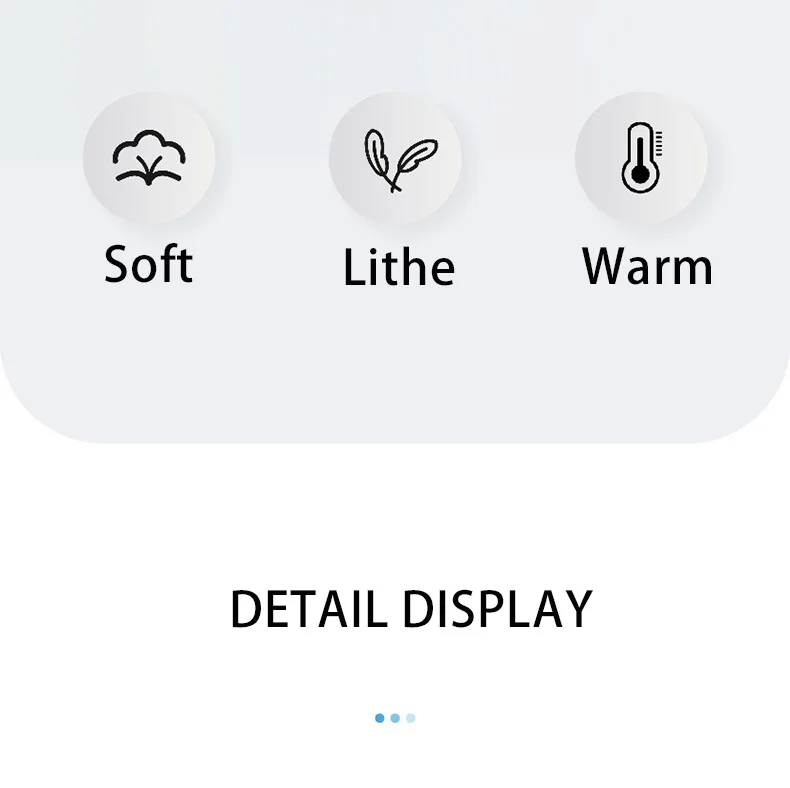 Soft

Lithe

Warm

DETAIL DISPLAY