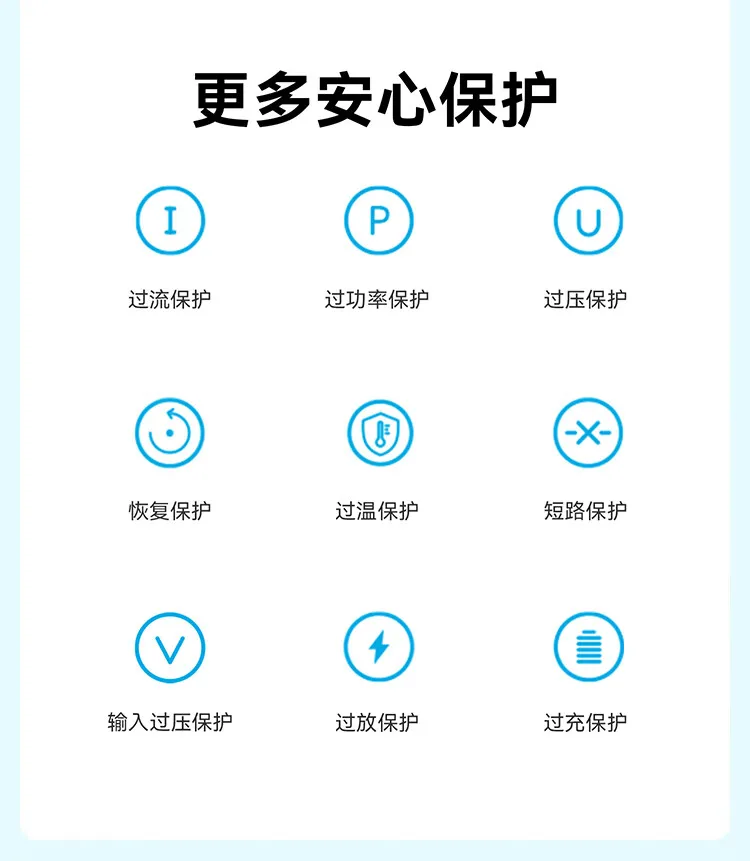 更多安心保护

I
过流保护

P
过功率保护

U
过压保护

恢复保护

过温保护

短路保护

V
输入过压保护

过放保护

过充保护