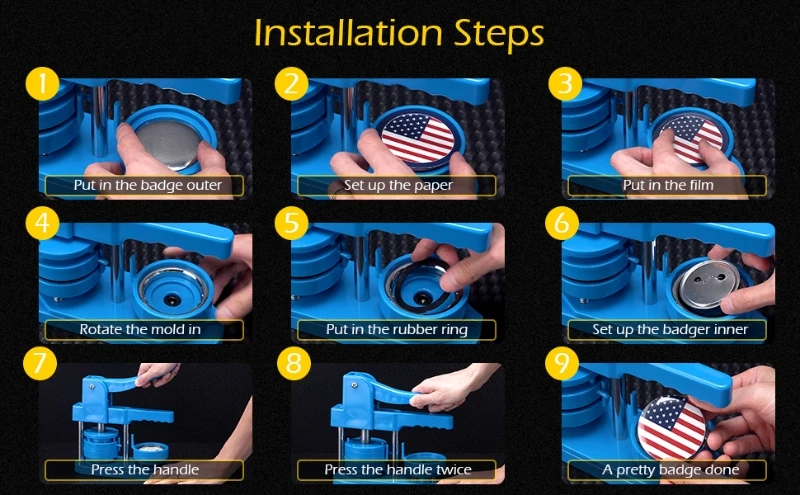 Installation Steps

1
Put in the badge outer

2
Set up the paper

3
Put in the film

4
Rotate the mold in

5
Put in the rubber ring

6
Set up the badger inner

7
Press the handle

8
Press the handle twice

9
A pretty badge done