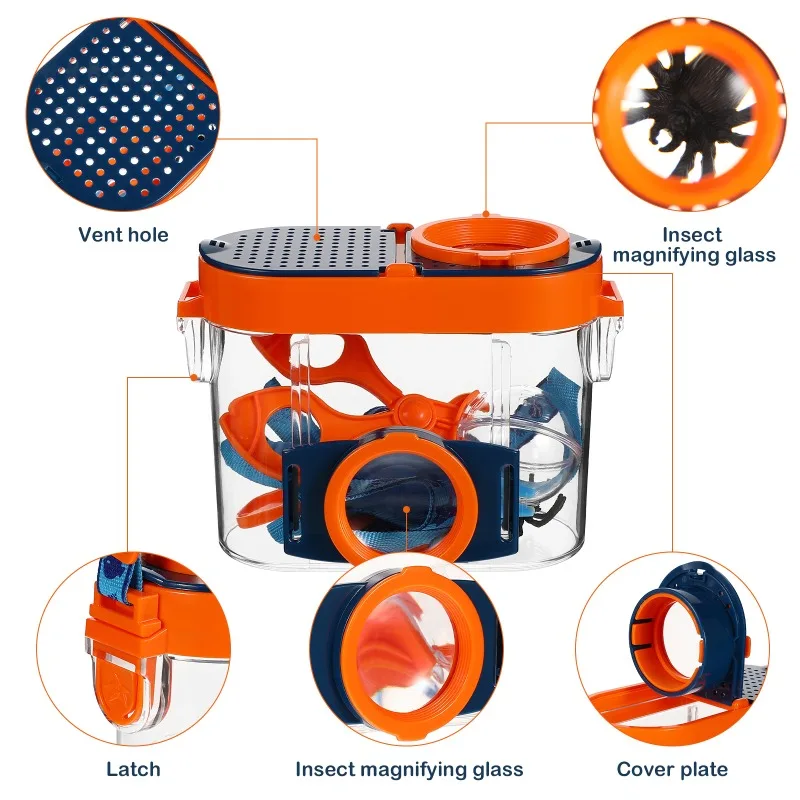 Vent hole

Insect magnifying glass

Latch

Insect magnifying glass

Cover plate