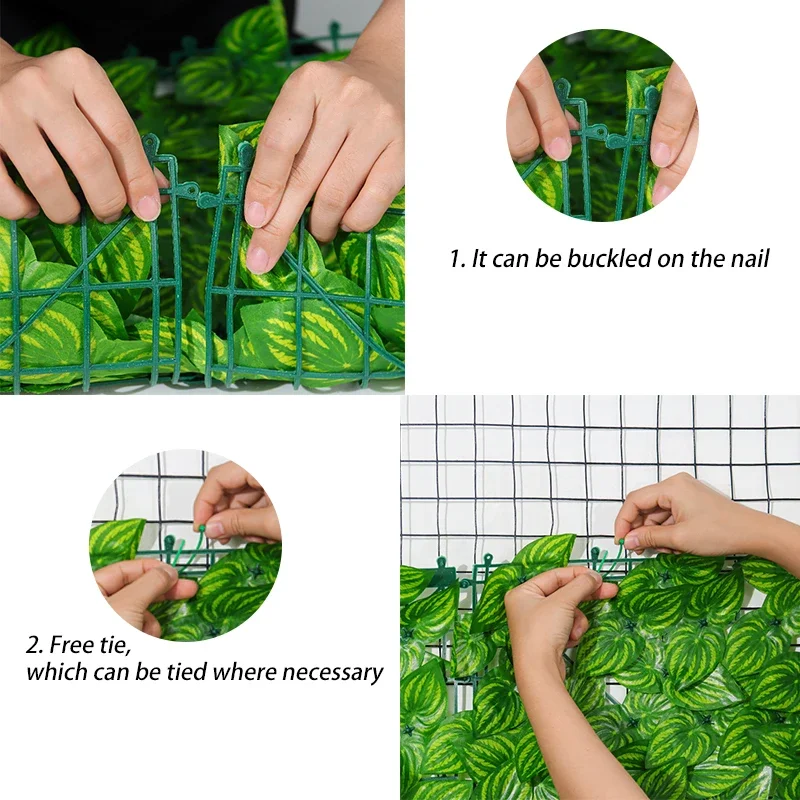 1. It can be buckled on the nail

2. Free tie,
which can be tied where necessary