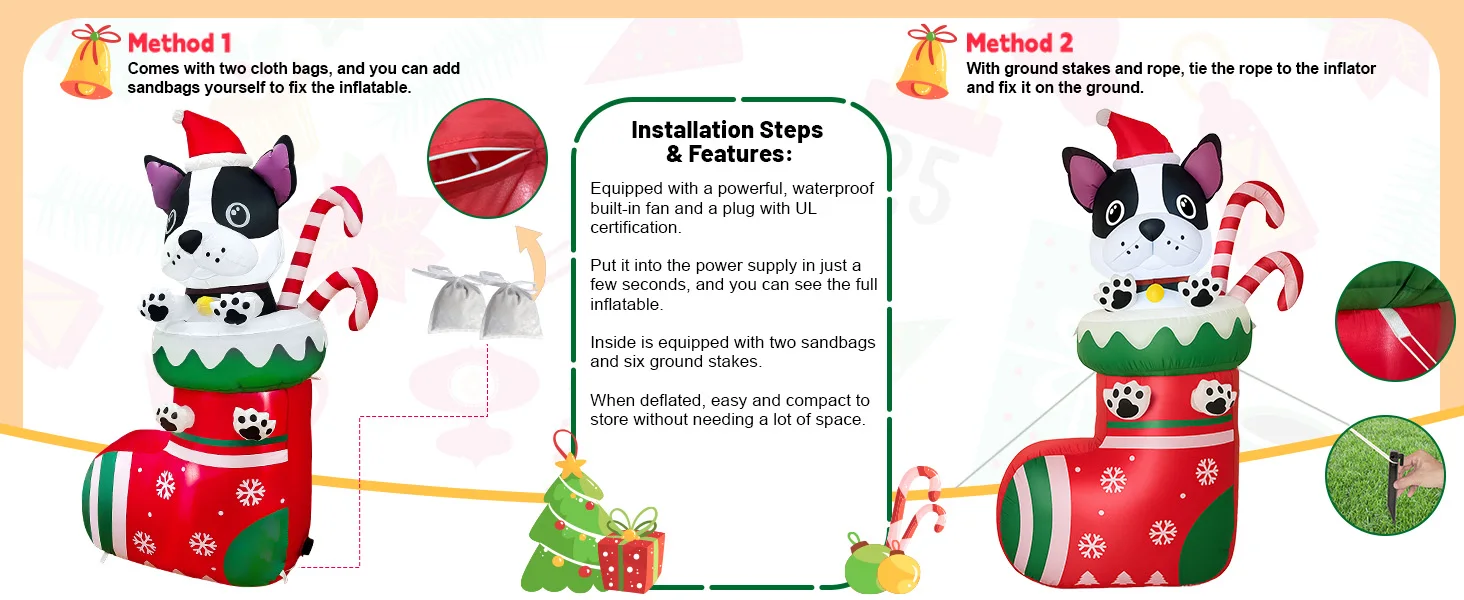 Method 1
Comes with two cloth bags, and you can add sandbags yourself to fix the inflatable.

Installation Steps & Features:

Equipped with a powerful, waterproof built-in fan and a plug with UL certification.

Put it into the power supply in just a few seconds, and you can see the full inflatable.

Inside is equipped with two sandbags and six ground stakes.

When deflated, easy and compact to store without needing a lot of space.

Method 2
With ground stakes and rope, tie the rope to the inflator and fix it on the ground.