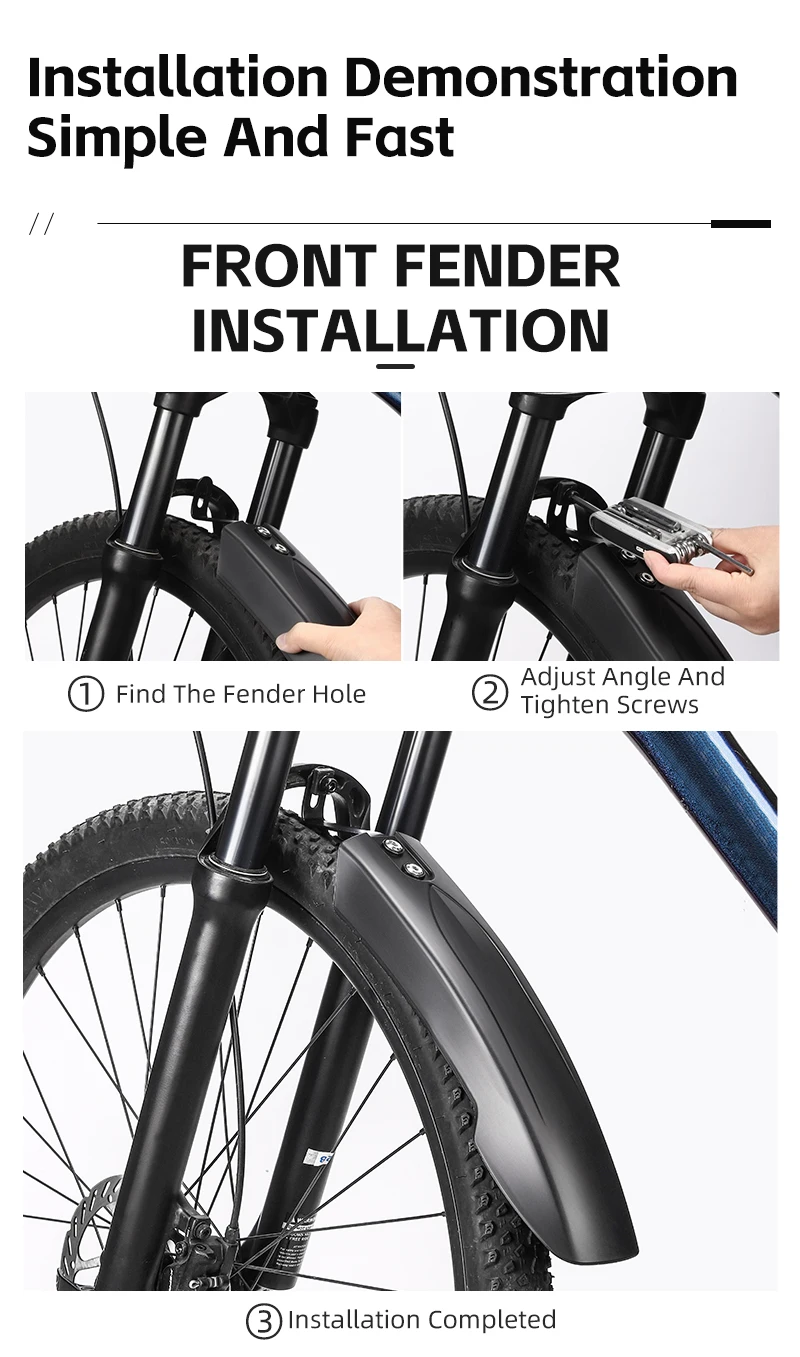 Installation Demonstration
Simple And Fast

//

FRONT FENDER
INSTALLATION

① Find The Fender Hole

② Adjust Angle And Tighten Screws

③ Installation Completed