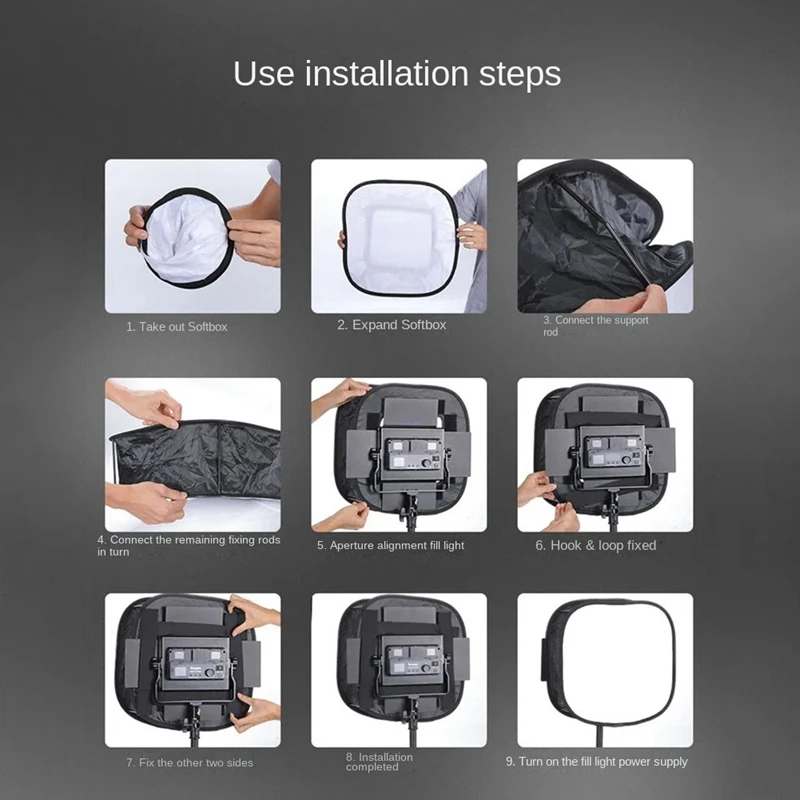 Use installation steps

1. Take out Softbox

2. Expand Softbox

3. Connect the support rod

4. Connect the remaining fixing rods in turn

5. Aperture alignment fill light

6. Hook & loop fixed

7. Fix the other two sides

8. Installation completed

9. Turn on the fill light power supply