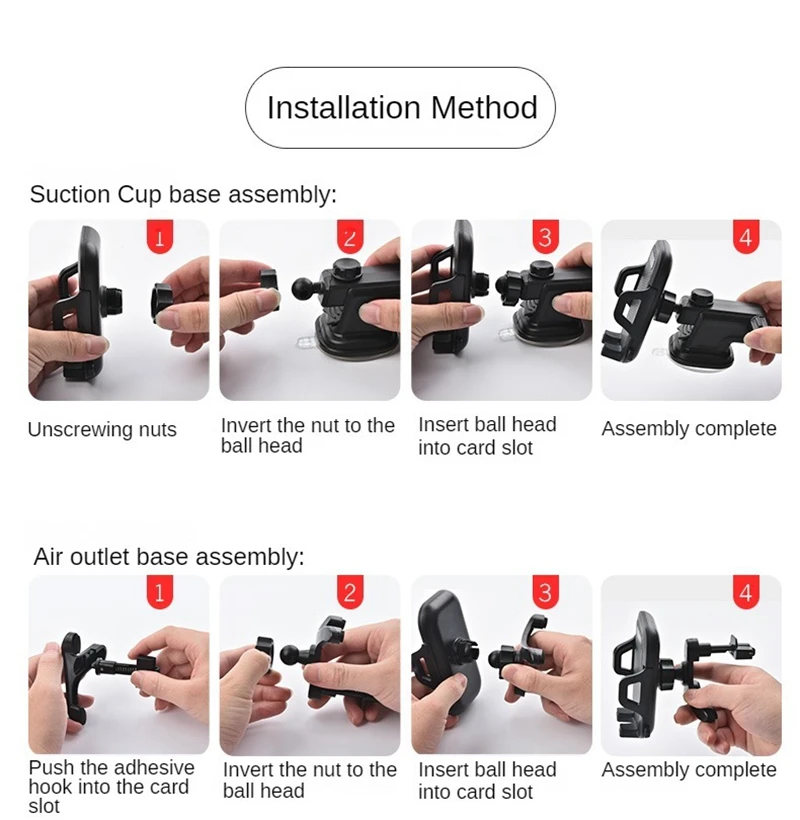 Installation Method

Suction Cup base assembly:

1

Unscrewing nuts

2

Invert the nut to the ball head

3

Insert ball head into card slot

4

Assembly complete

Air outlet base assembly:

1

Push the adhesive hook into the card slot

2

Invert the nut to the ball head

3

Insert ball head into card slot

4

Assembly complete