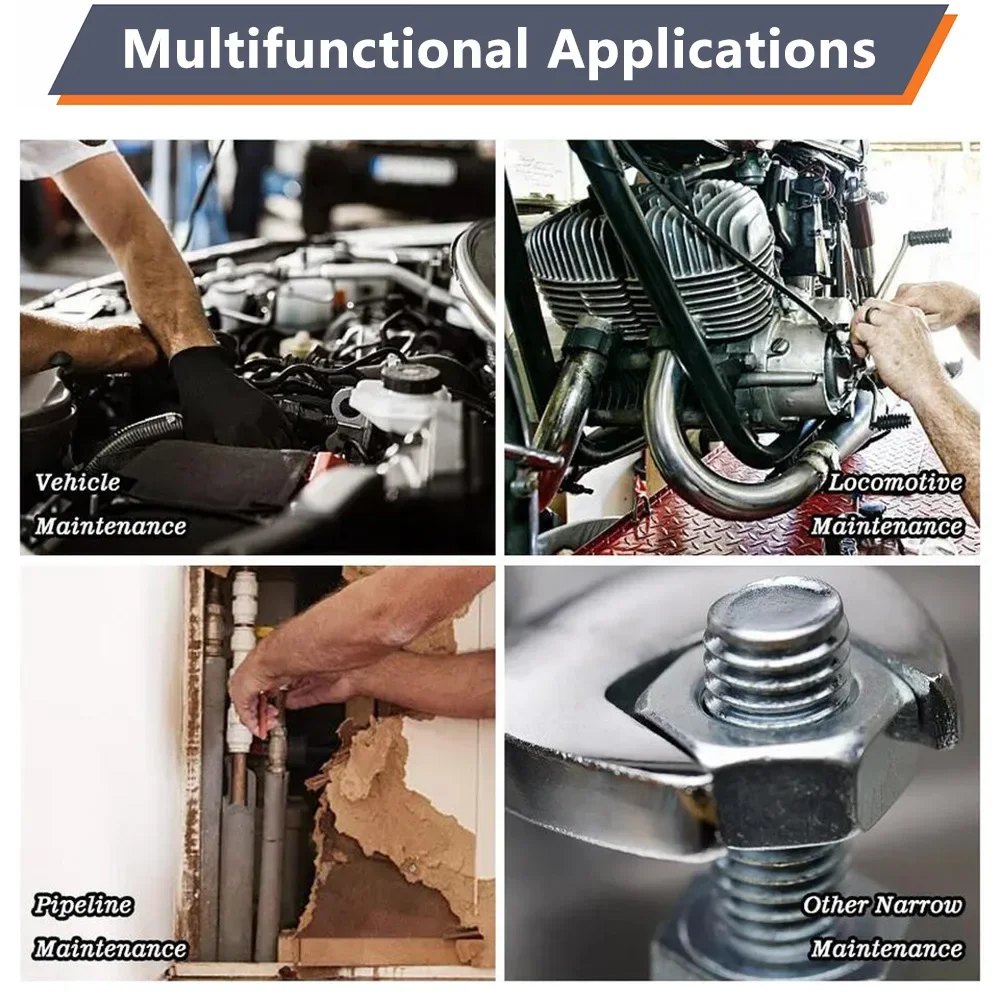 Multifunctional Applications

Vehicle Maintenance

Locomotive Maintenance

Pipeline Maintenance

Other Narrow Maintenance