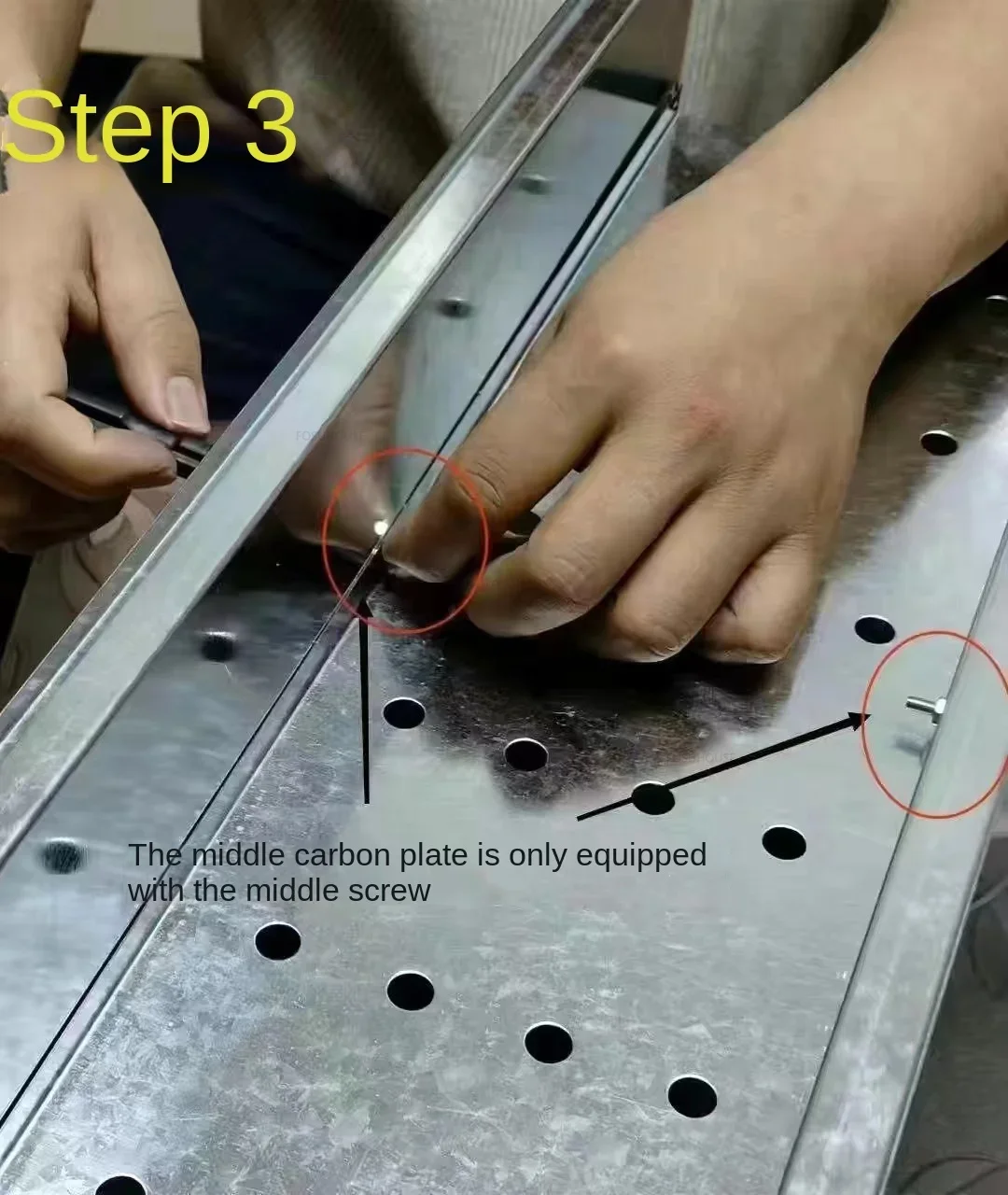 Step 3

The middle carbon plate is only equipped with the middle screw