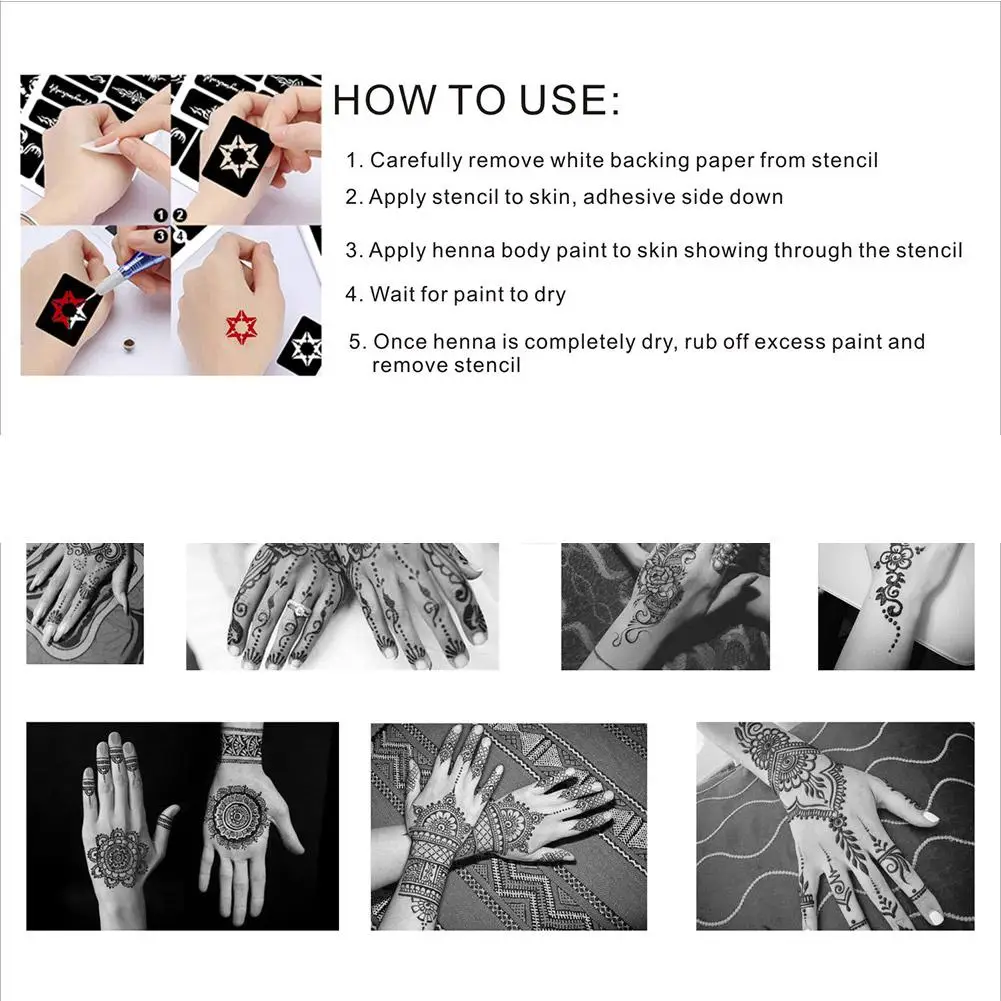 1 2
3 4

HOW TO USE:

1. Carefully remove white backing paper from stencil

2. Apply stencil to skin, adhesive side down

3. Apply henna body paint to skin showing through the stencil

4. Wait for paint to dry

5. Once henna is completely dry, rub off excess paint and remove stencil