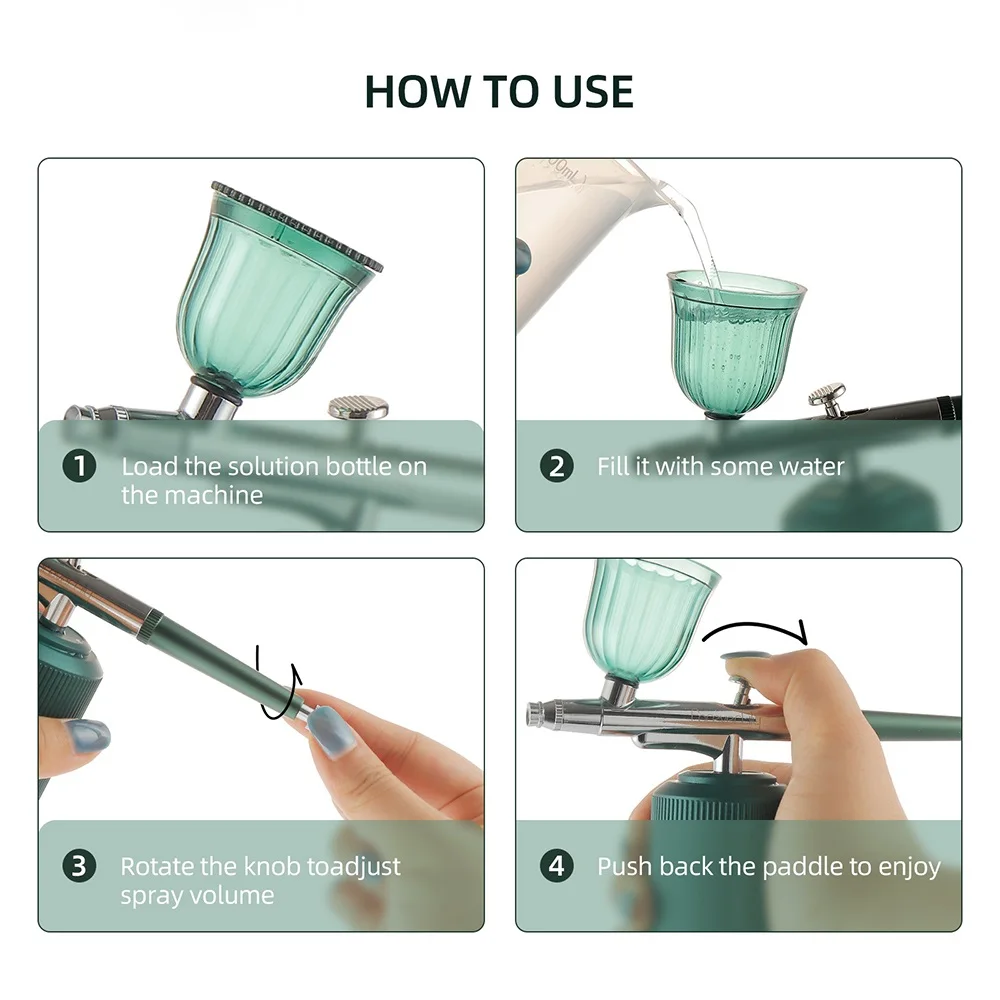 HOW TO USE

1 Load the solution bottle on the machine

2 Fill it with some water

3 Rotate the knob toadjust spray volume

4 Push back the paddle to enjoy