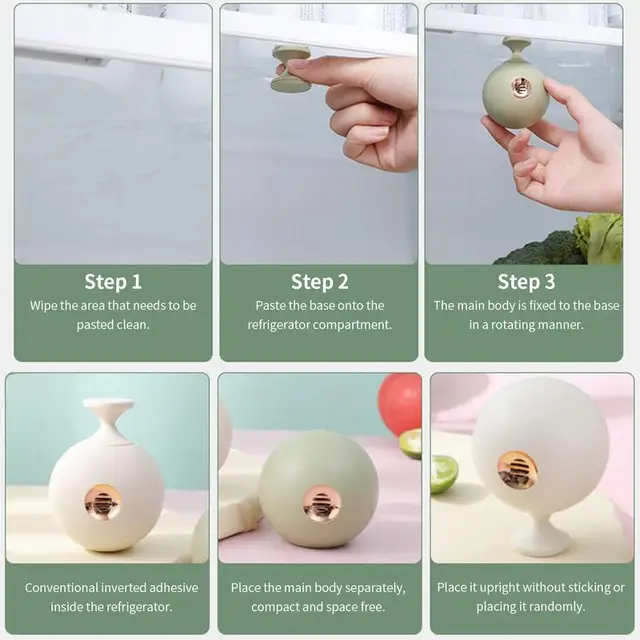 Step 1
Wipe the area that needs to be pasted clean.

Step 2
Paste the base onto the refrigerator compartment.

Step 3
The main body is fixed to the base in a rotating manner.

Conventional inverted adhesive inside the refrigerator.

Place the main body separately, compact and space free.

Place it upright without sticking or placing it randomly.