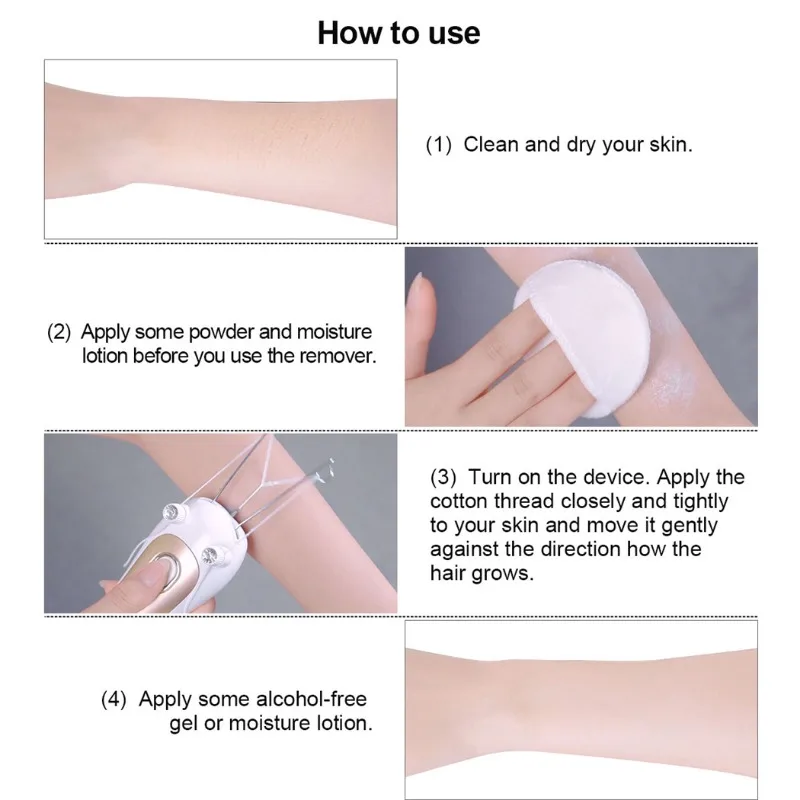 How to use

(1) Clean and dry your skin.

(2) Apply some powder and moisture lotion before you use the remover.

(3) Turn on the device. Apply the cotton thread closely and tightly to your skin and move it gently against the direction how the hair grows.

(4) Apply some alcohol-free gel or moisture lotion.